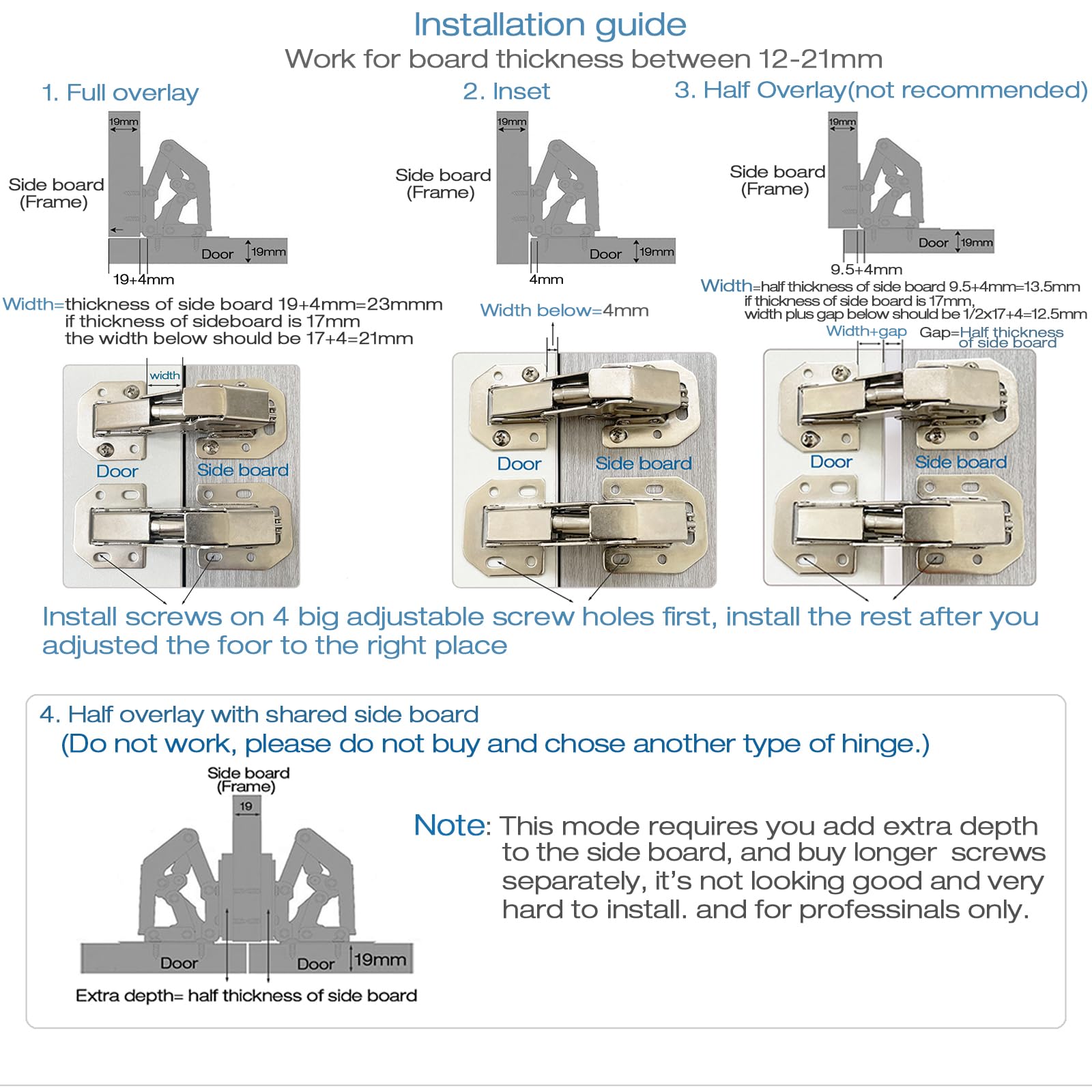 Installation guide
Work for board thickness between 12-21mm

1. Full overlay

19mm

Side board (Frame)

Door 19mm

19+4mm

Width=thickness of side board 19+4mm=23mmm
if thickness of sideboard is 17mm
the width below should be 17+4=21mm

width

Door

Side board

2. Inset

19mm

Side board (Frame)

Door 19mm

4mm

Width below=4mm

Door

Side board

3. Half Overlay(not recommended)

19mm

Side board (Frame)

Door 19mm

9.5+4mm

Width=half thickness of side board 9.5+4mm=13.5mm
if thickness of side board is 17mm,
width plus gap below should be 1/2x17+4=12.5mm

Width+gap Gap=Half thickness of side board

Door

Side board

Install screws on 4 big adjustable screw holes first, install the rest after you adjusted the foor to the right place

4. Half overlay with shared side board
(Do not work, please do not buy and chose another type of hinge.)

Side board (Frame)

19

Door

Door 19mm

Extra depth= half thickness of side board

Note: This mode requires you add extra depth to the side board, and buy longer screws separately, it's not looking good and very hard to install. and for professinals only.