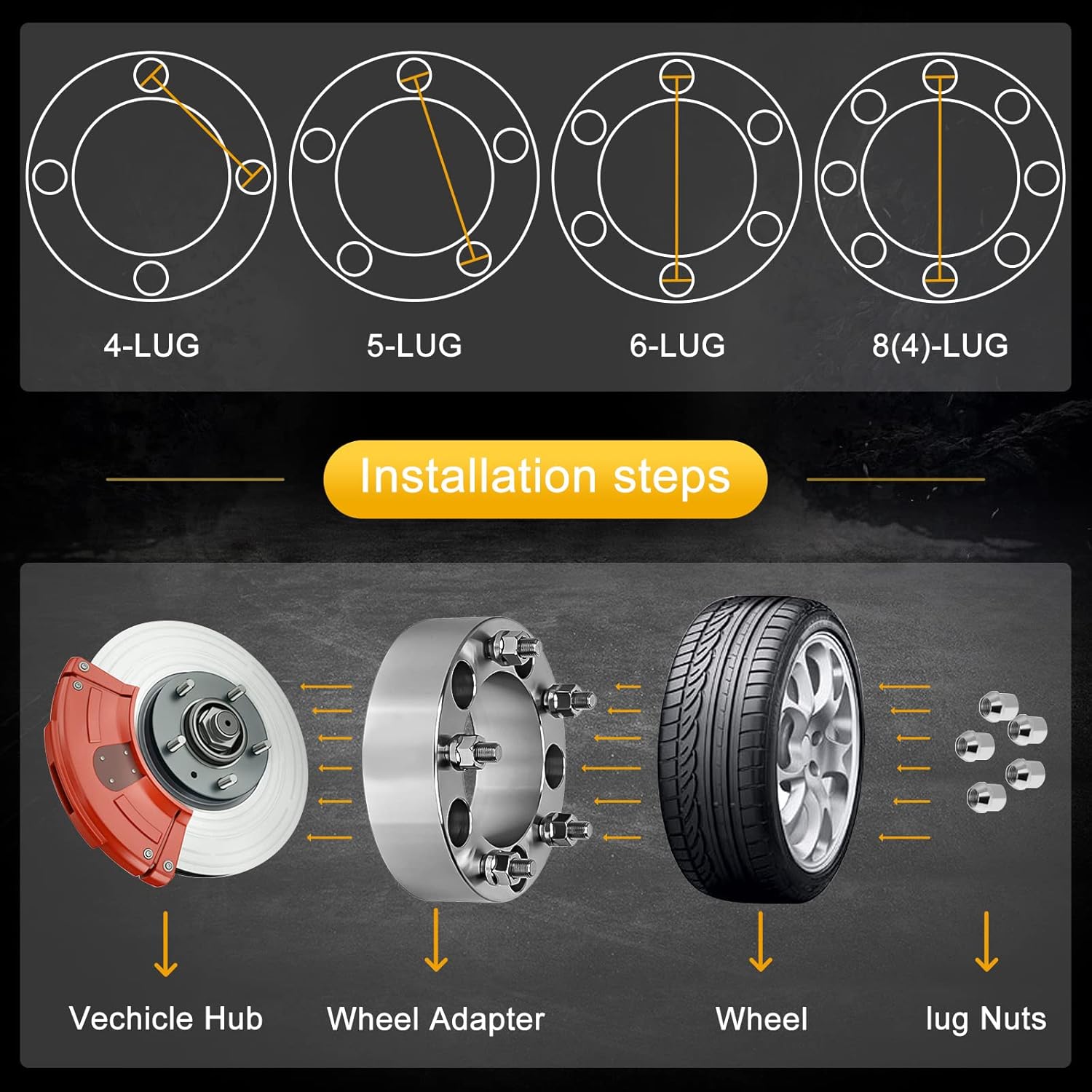 4-LUG

5-LUG

6-LUG

8(4)-LUG

Installation steps

Vechicle Hub

Wheel Adapter

Wheel

lug Nuts