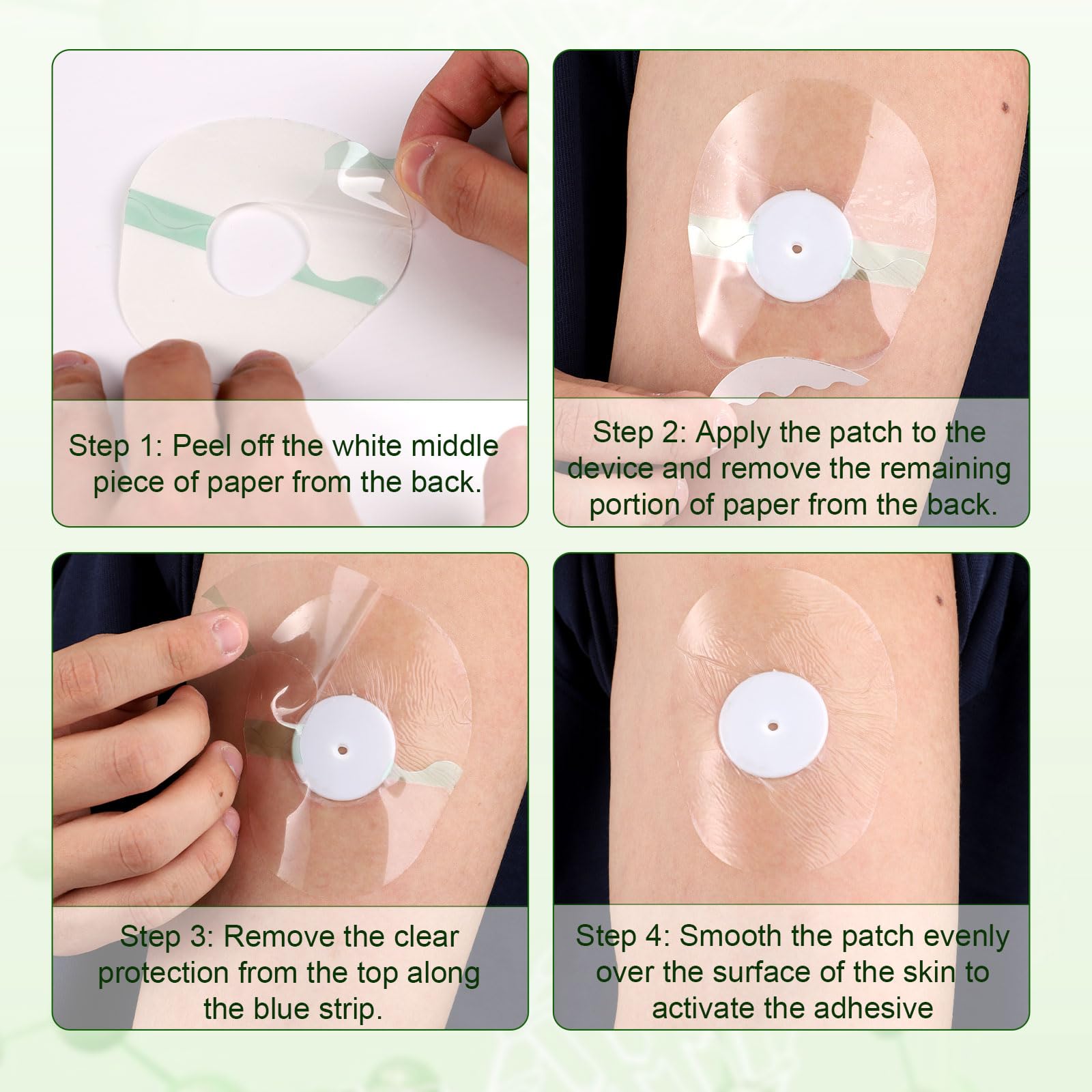 Step 1: Peel off the white middle piece of paper from the back.

Step 2: Apply the patch to the device and remove the remaining portion of paper from the back.

Step 3: Remove the clear protection from the top along the blue strip.

Step 4: Smooth the patch evenly over the surface of the skin to activate the adhesive