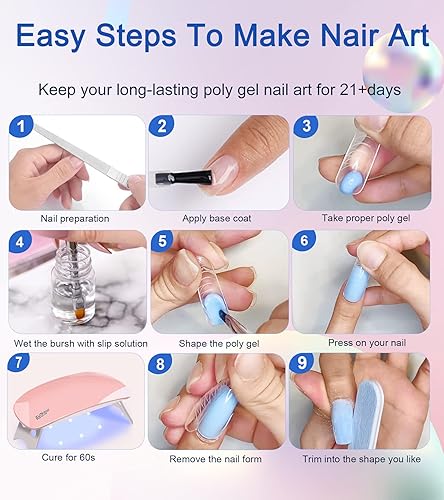 Easy Steps To Make Nair Art

Keep your long-lasting poly gel nail art for 21+days

1
Nail preparation

2
Apply base coat

3
Take proper poly gel

4
Wet the bursh with slip solution

5
Shape the poly gel

6
Press on your nail

7
Cure for 60s

8
Remove the nail form

9
Trim into the shape you like