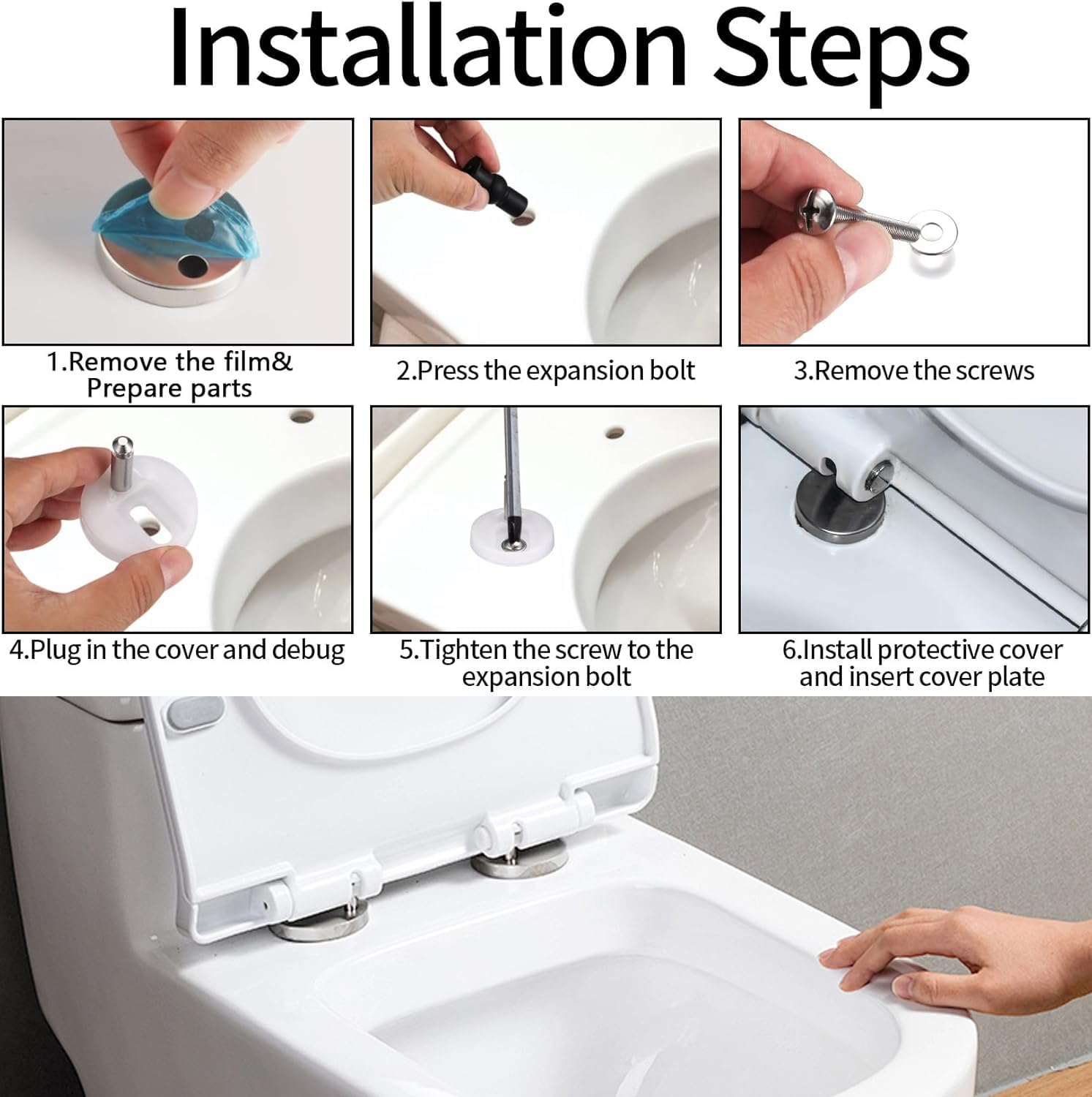 Installation Steps

1.Remove the film& Prepare parts

2.Press the expansion bolt

3.Remove the screws

4.Plug in the cover and debug

5.Tighten the screw to the expansion bolt

6.Install protective cover and insert cover plate