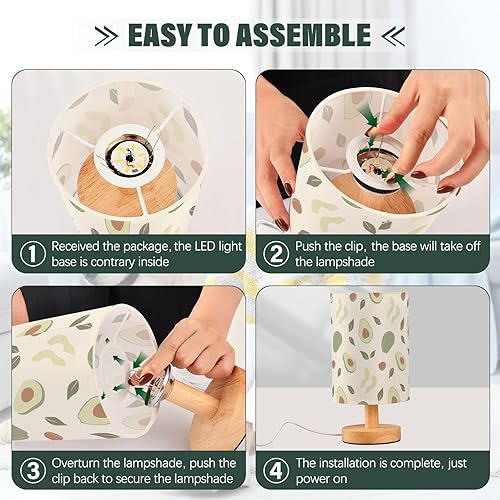 EASY TO ASSEMBLE

1 Received the package, the LED light base is contrary inside

2 Push the clip, the base will take off the lampshade

3 Overturn the lampshade, push the clip back to secure the lampshade

4 The installation is complete, just power on