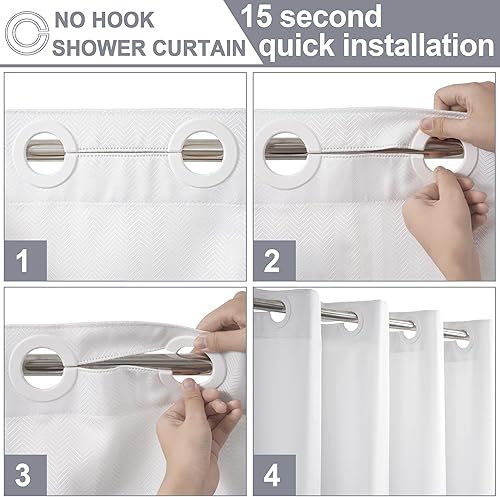 NO HOOK
SHOWER CURTAIN

15 second
quick installation

1

2

3

4