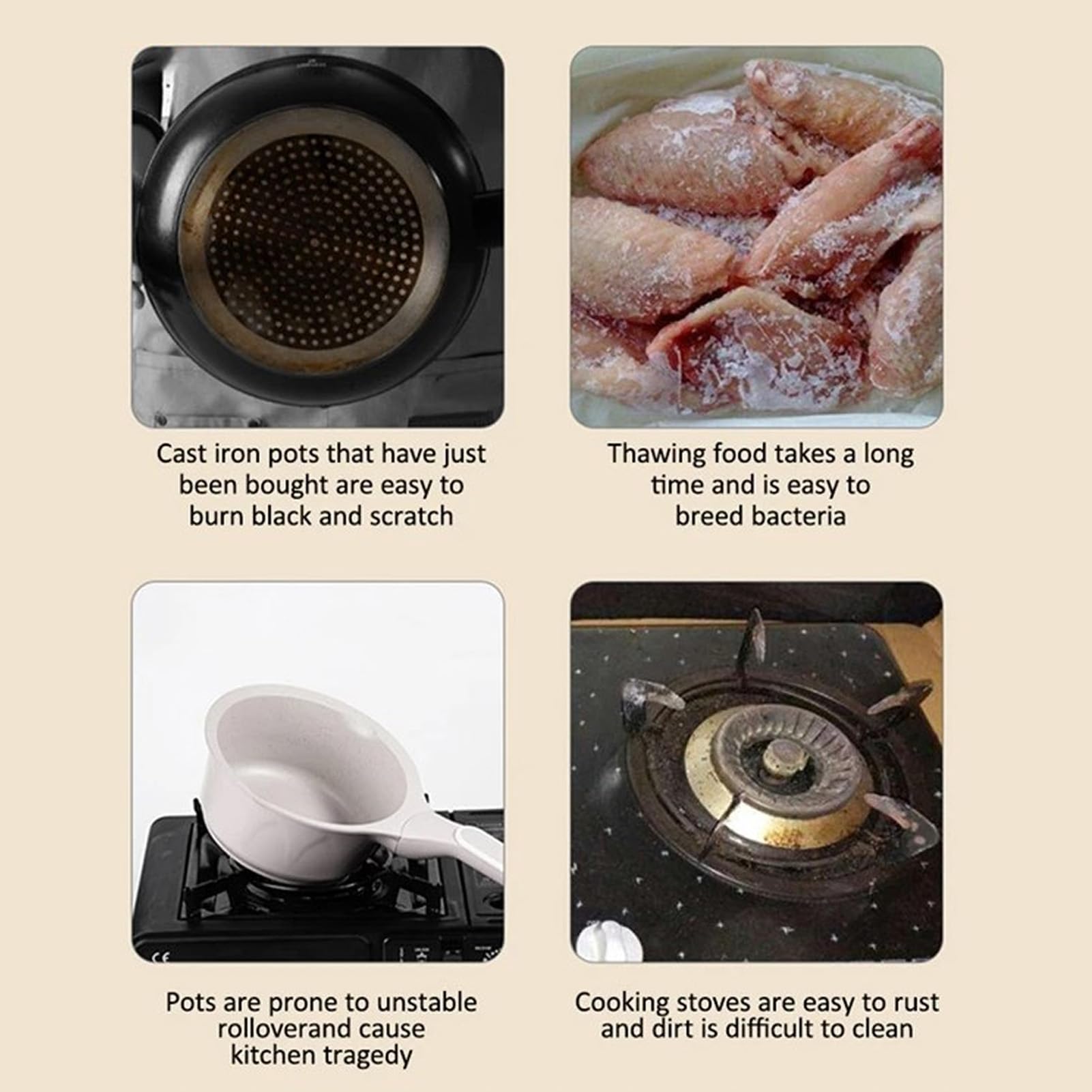 Cast iron pots that have just been bought are easy to burn black and scratch

Thawing food takes a long time and is easy to breed bacteria

CE

Pots are prone to unstable rolloverand cause kitchen tragedy

Cooking stoves are easy to rust and dirt is difficult to clean