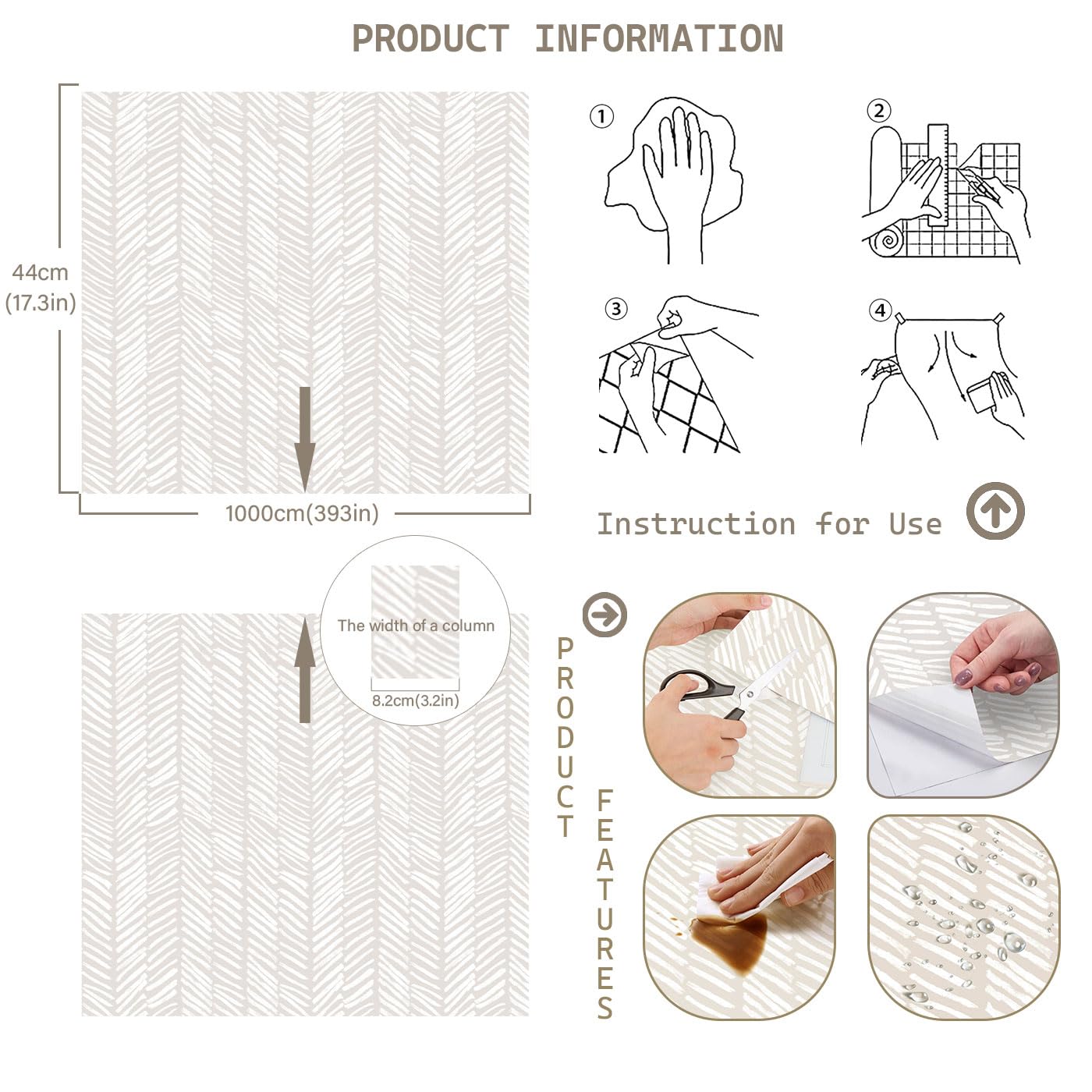 PRODUCT INFORMATION

44cm
(17.3in)

1000cm(393in)

①

②

③

④

Instruction for Use

The width of a column

8.2cm(3.2in)

PRODUCT FEATURES