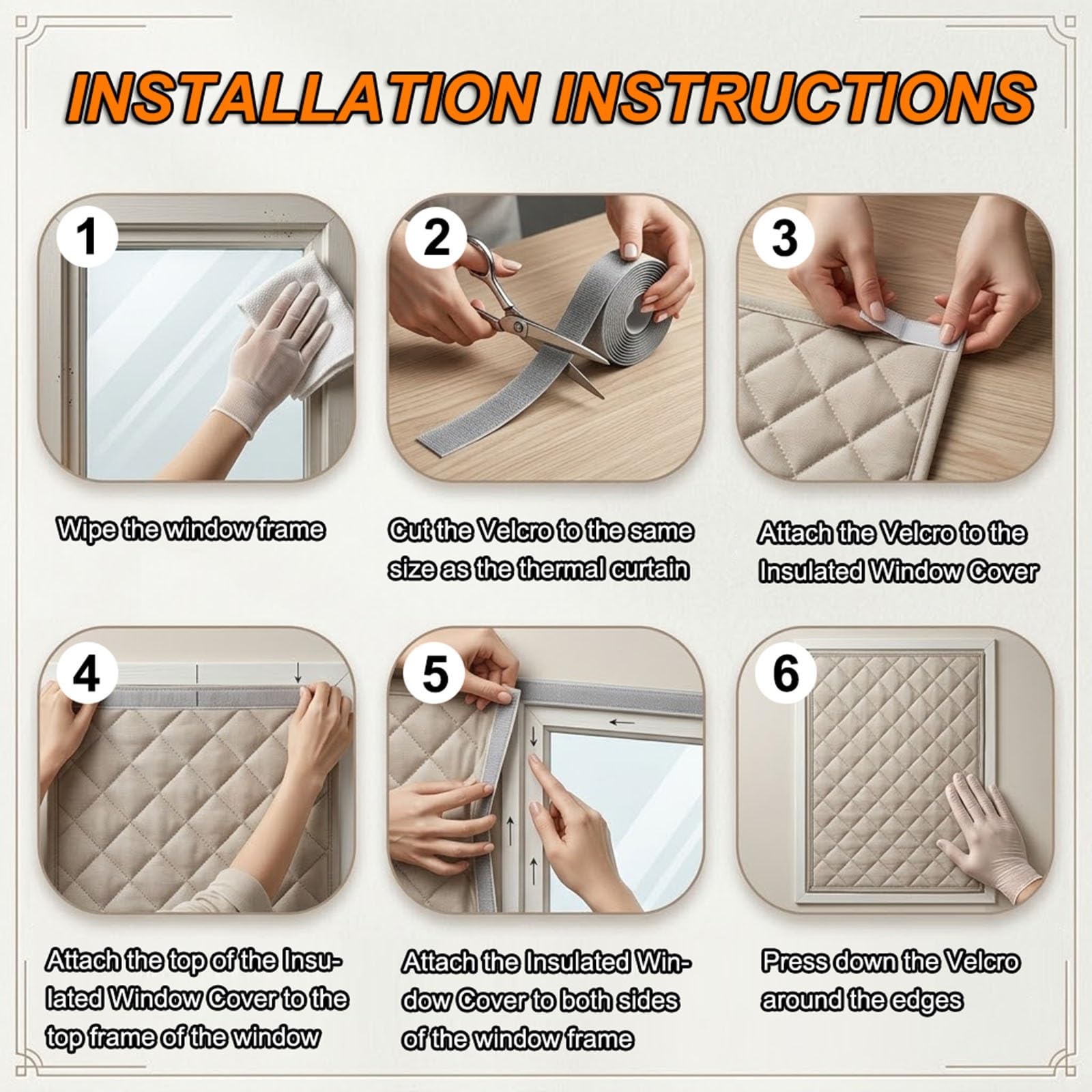 INSTALLATION INSTRUCTIONS

1

Wipe the window frame

2

Cut the Velcro to the same size as the thermal curtain

3

Attach the Velcro to the Insulated Window Cover

4

Attach the top of the Insulated Window Cover to the top frame of the window

5

Attach the Insulated Window Cover to both sides of the window frame

6

Press down the Velcro around the edges