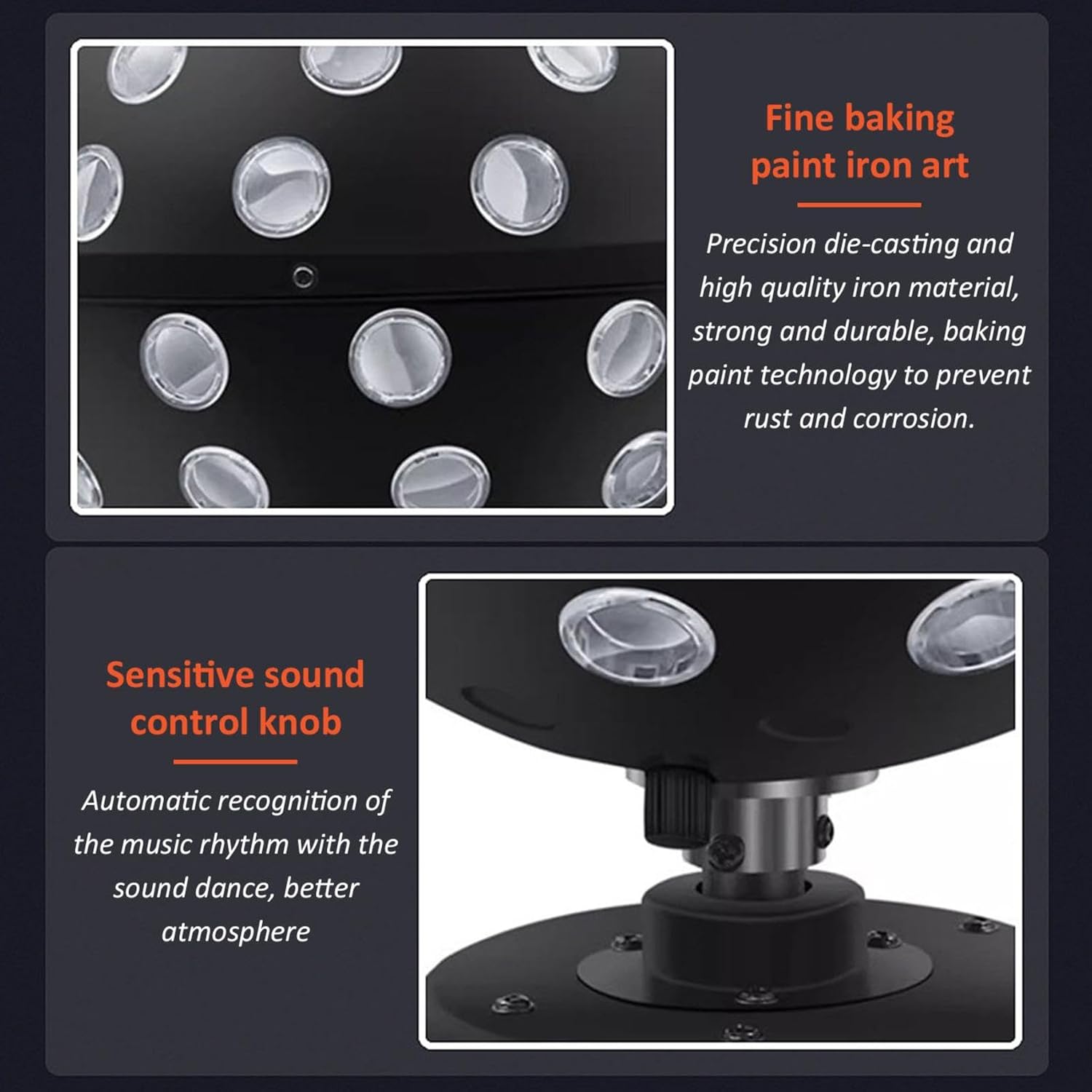 Fine baking paint iron art

Precision die-casting and high quality iron material, strong and durable, baking paint technology to prevent rust and corrosion.

Sensitive sound control knob

Automatic recognition of the music rhythm with the sound dance, better atmosphere