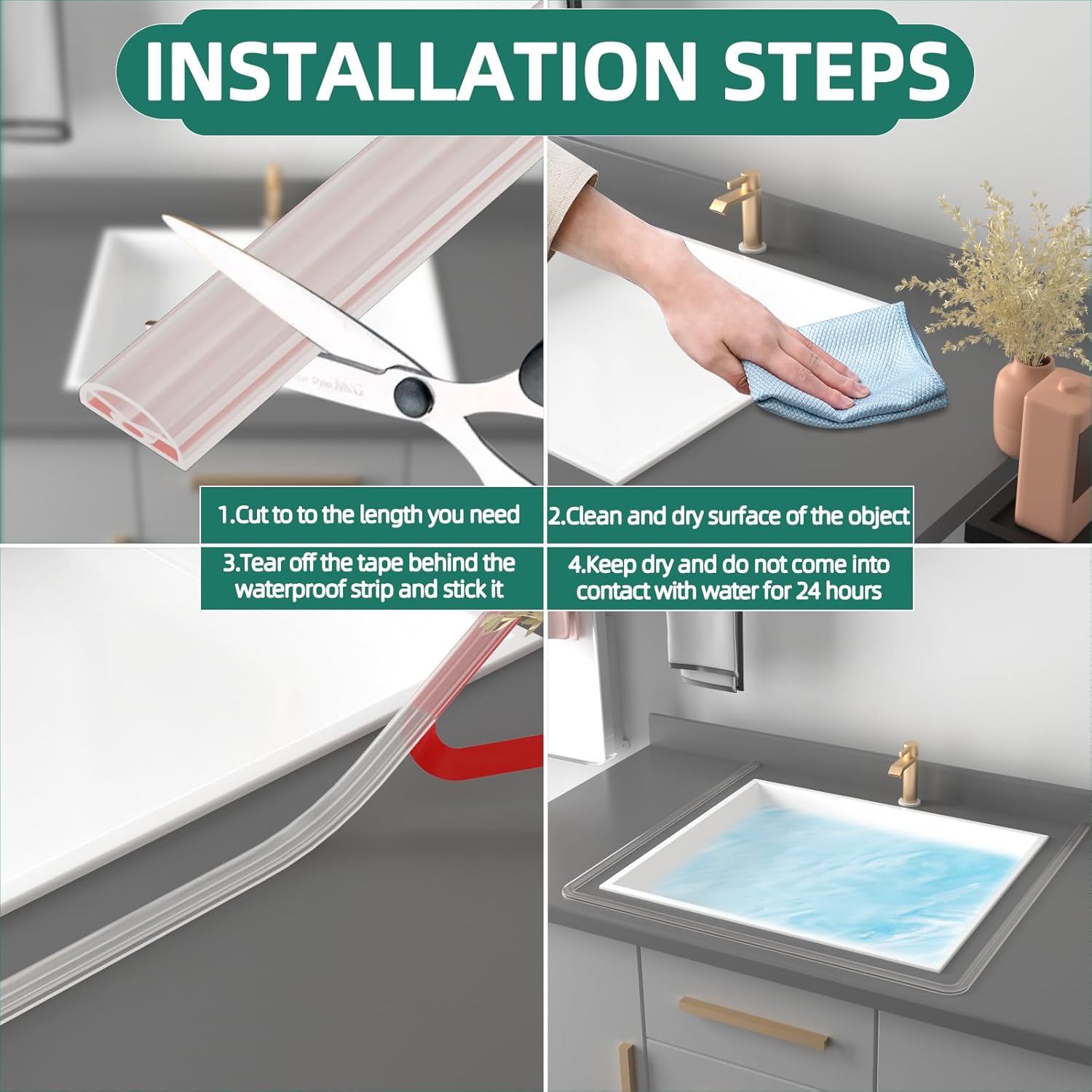 INSTALLATION STEPS

1.Cut to to the length you need

2.Clean and dry surface of the object

3.Tear off the tape behind the waterproof strip and stick it

4.Keep dry and do not come into contact with water for 24 hours