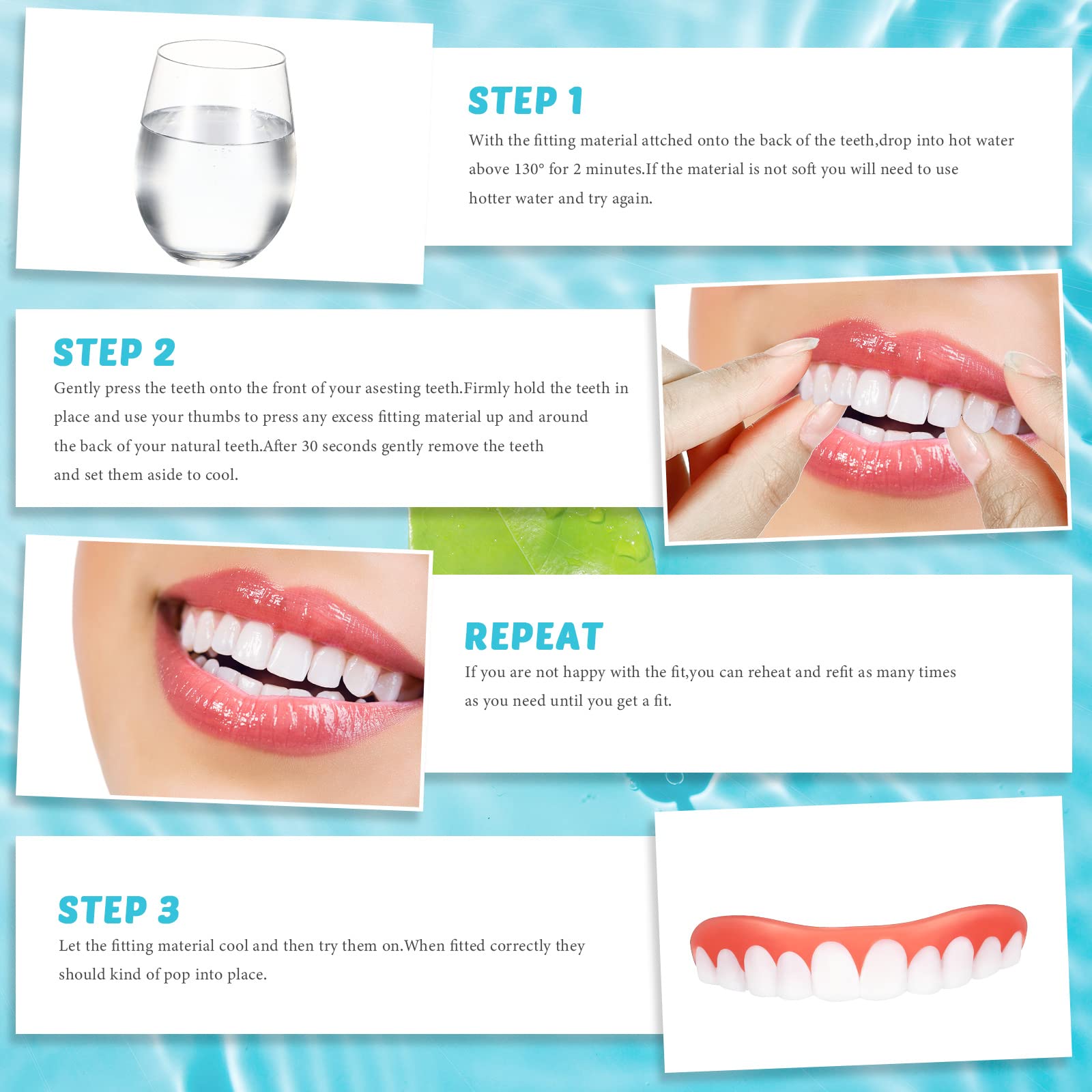 STEP 1

With the fitting material attched onto the back of the teeth,drop into hot water above 130° for 2 minutes.If the material is not soft you will need to use hotter water and try again.

STEP 2

Gently press the teeth onto the front of your asesting teeth.Firmly hold the teeth in place and use your thumbs to press any excess fitting material up and around the back of your natural teeth.After 30 seconds gently remove the teeth and set them aside to cool.

REPEAT

If you are not happy with the fit,you can reheat and refit as many times as you need until you get a fit.

STEP 3

Let the fitting material cool and then try them on.When fitted correctly they should kind of pop into place.