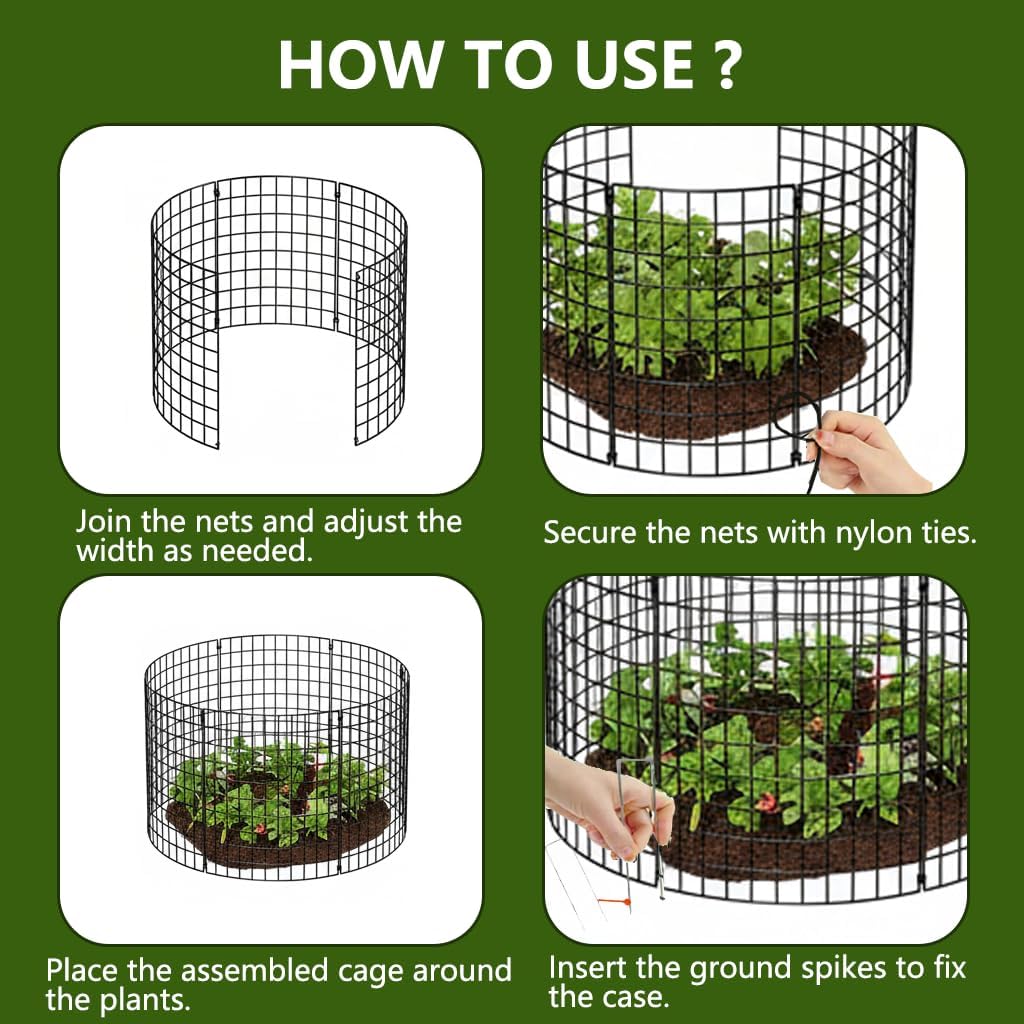 HOW TO USE ?

Join the nets and adjust the width as needed.

Secure the nets with nylon ties.

Place the assembled cage around the plants.

Insert the ground spikes to fix the case.