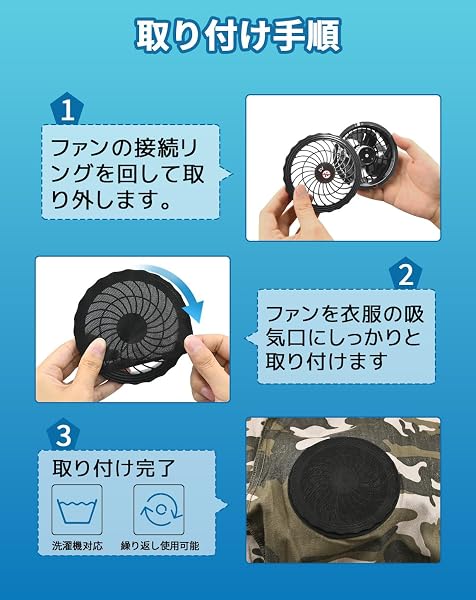 取り付け手順

1

ファンの接続リングを回して取り外します。

2

ファンを衣服の吸気口にしっかりと取り付けます

3

取り付け完了

洗濯機対応

繰り返し使用可能