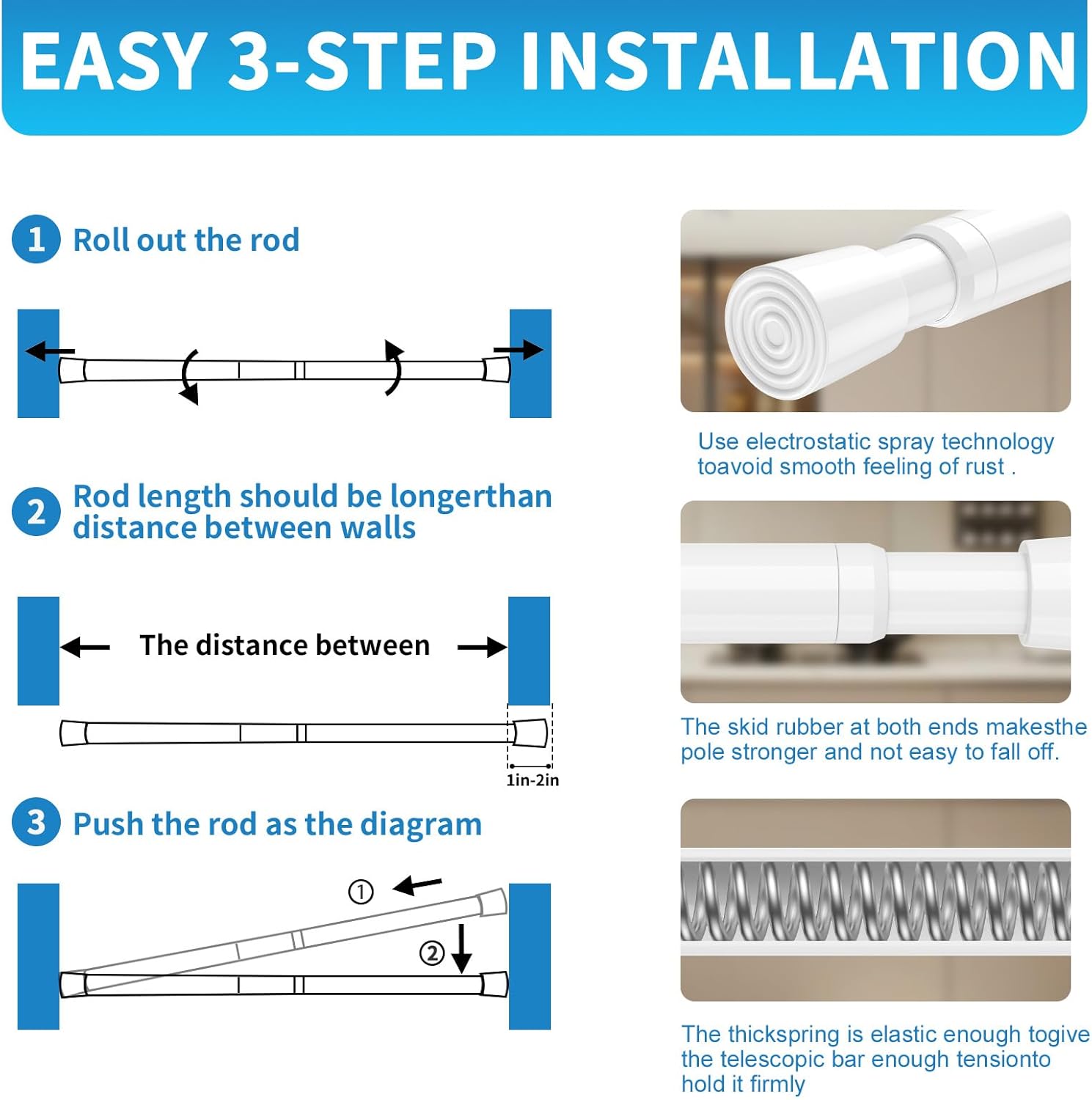 EASY 3-STEP INSTALLATION

1 Roll out the rod

2 Rod length should be longerthan distance between walls

The distance between

1in-2in

3 Push the rod as the diagram

①

②

Use electrostatic spray technology toavoid smooth feeling of rust .

The skid rubber at both ends makesthe pole stronger and not easy to fall off.

The thickspring is elastic enough togive the telescopic bar enough tensionto hold it firmly