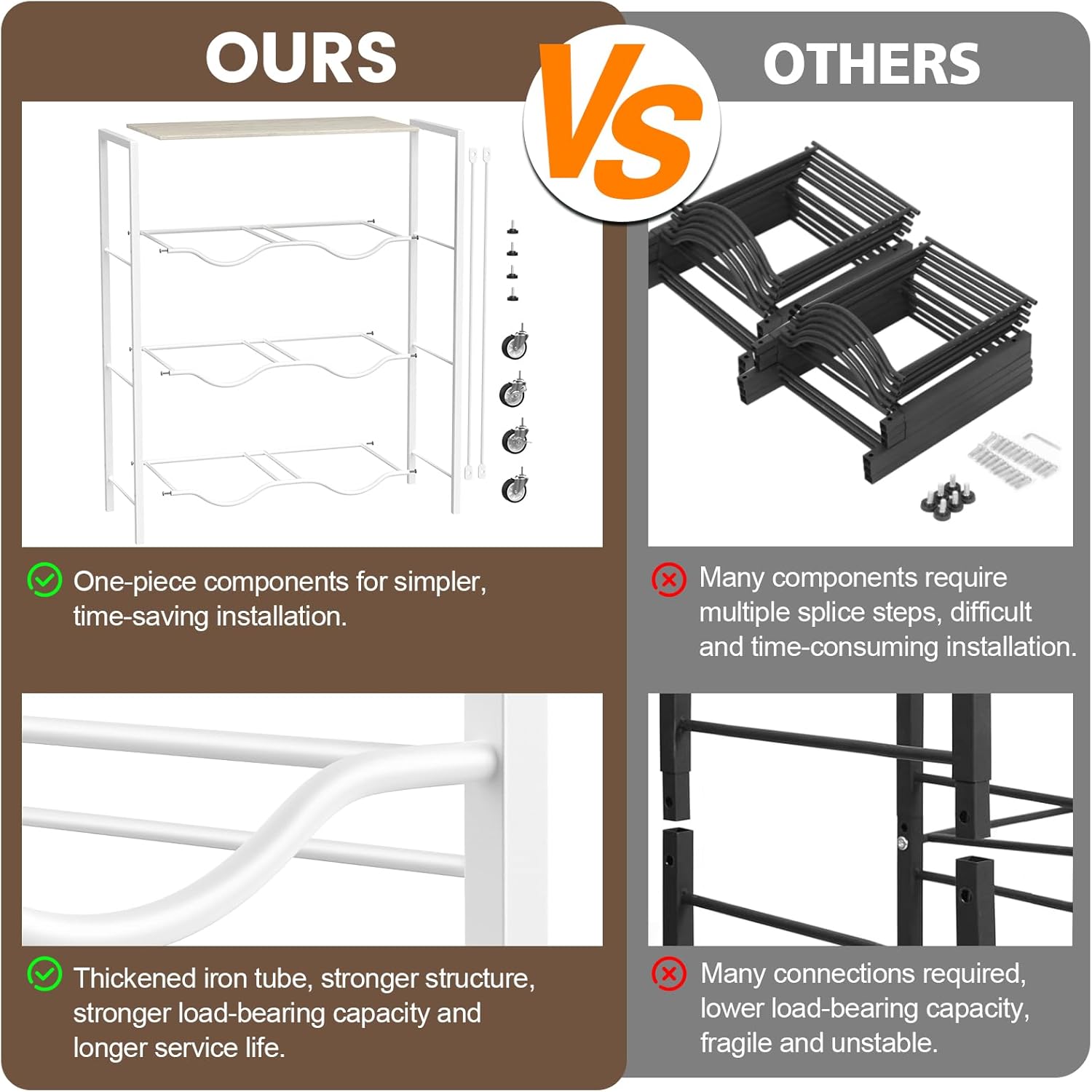 OURS

VS

OTHERS

One-piece components for simpler, time-saving installation.

Thickened iron tube, stronger structure, stronger load-bearing capacity and longer service life.

Many components require multiple splice steps, difficult and time-consuming installation.

Many connections required, lower load-bearing capacity, fragile and unstable.