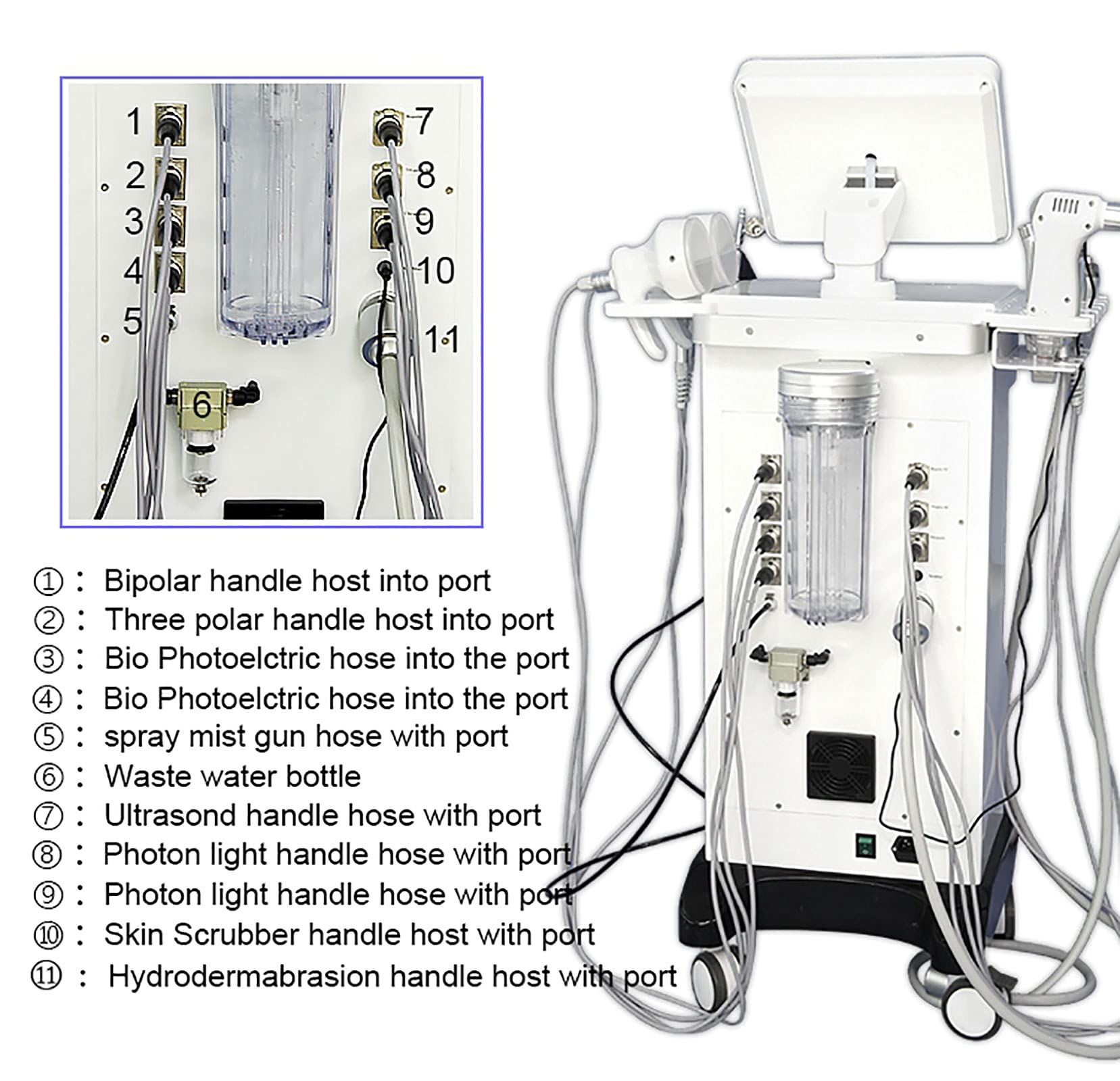 1
2
3
4
5
6
7
8
9
10
11

①： Bipolar handle host into port
②： Three polar handle host into port
③： Bio Photoelctric hose into the port
④： Bio Photoelctric hose into the port
⑤： spray mist gun hose with port
⑥： Waste water bottle
⑦： Ultrasond handle hose with port
⑧： Photon light handle hose with port
⑨： Photon light handle hose with port
⑩： Skin Scrubber handle host with port
⑪： Hydrodermabrasion handle host with port