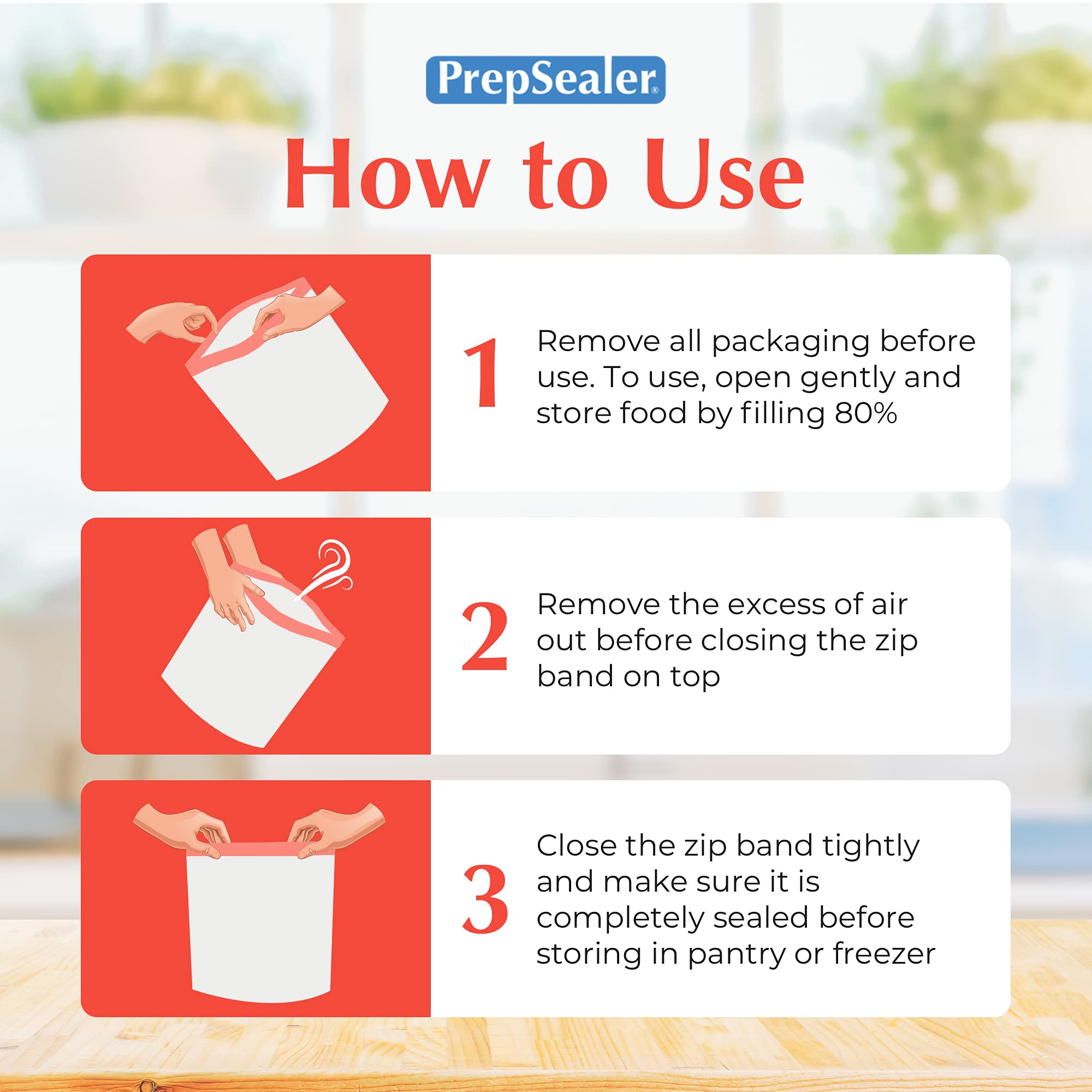 PrepSealer®

How to Use

1 Remove all packaging before use. To use, open gently and store food by filling 80%

2 Remove the excess of air out before closing the zip band on top

3 Close the zip band tightly and make sure it is completely sealed before storing in pantry or freezer