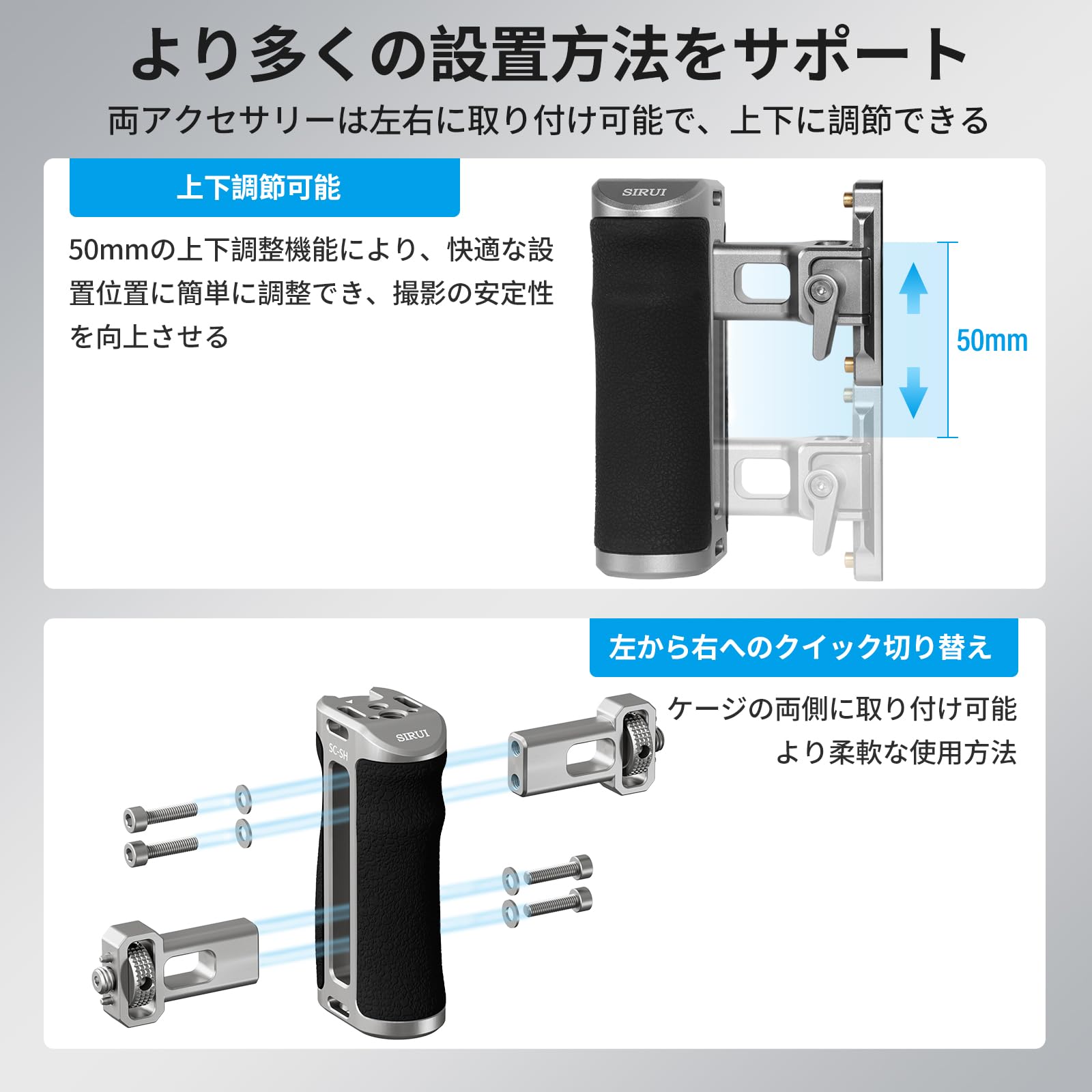 より多くの設置方法をサポート

両アクセサリーは左右に取り付け可能で、上下に調節できる

上下調節可能

50mmの上下調整機能により、快適な設置位置に簡単に調整でき、撮影の安定性を向上させる

SIRUI

50mm

左から右へのクイック切り替え

ケージの両側に取り付け可能
より柔軟な使用方法

SIRUI

SC-SH