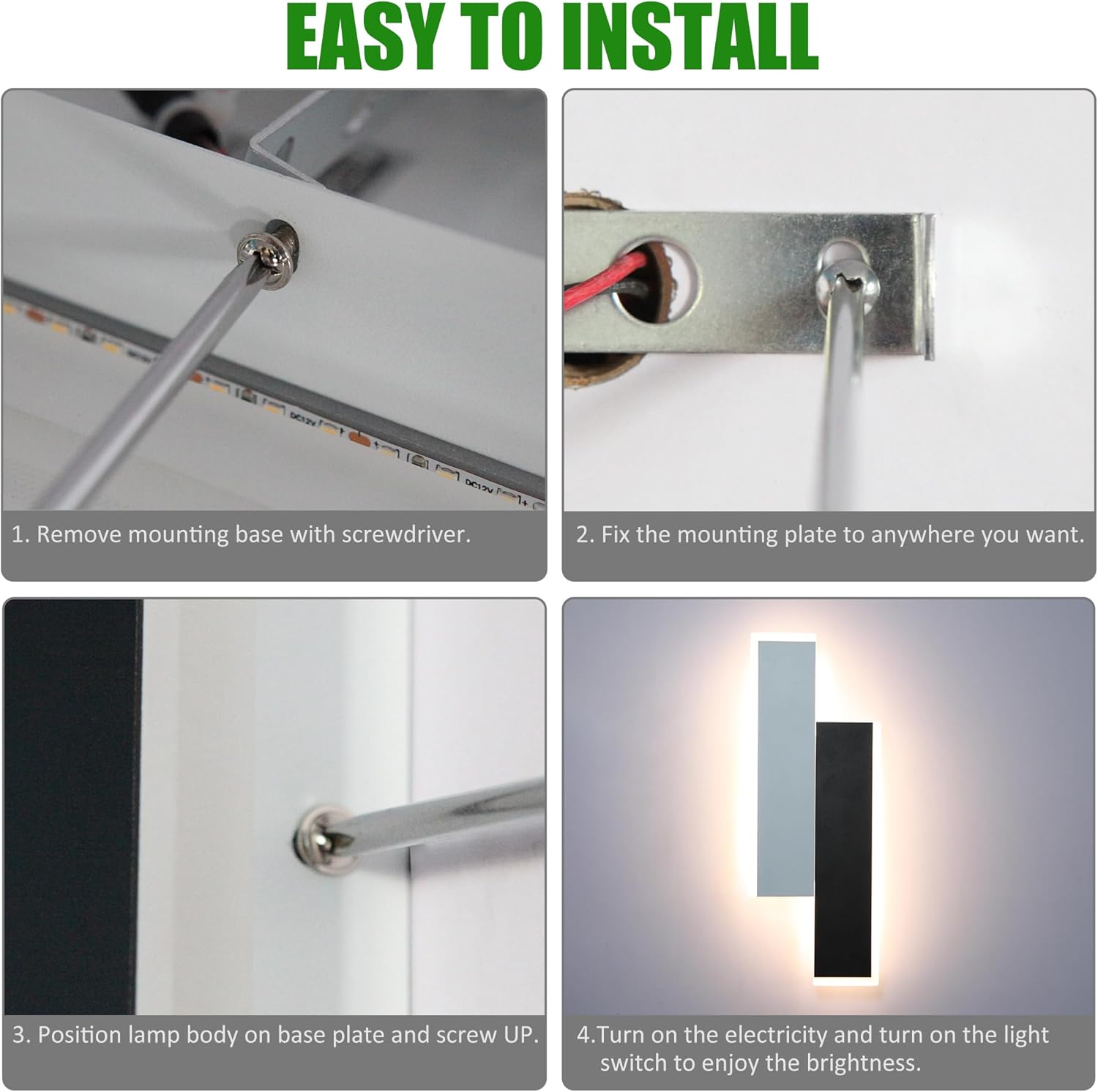 EASY TO INSTALL

DC12V

DC12V

1. Remove mounting base with screwdriver.

2. Fix the mounting plate to anywhere you want.

3. Position lamp body on base plate and screw UP.

4.Turn on the electricity and turn on the light switch to enjoy the brightness.