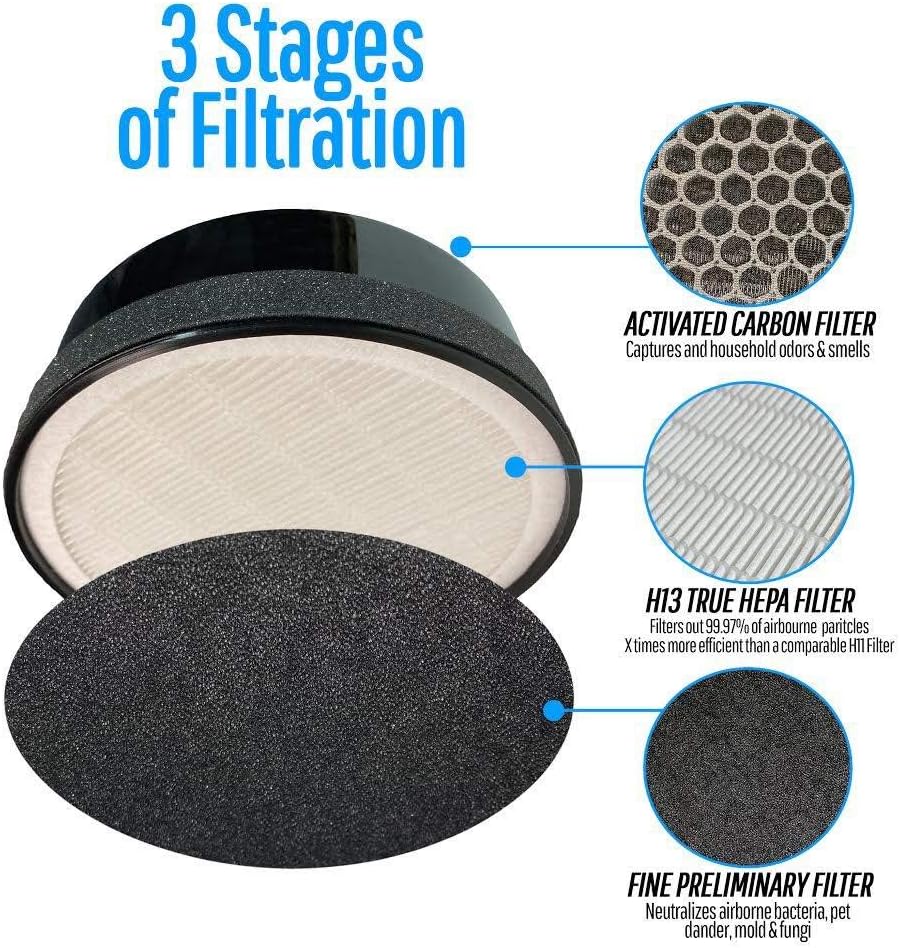 3 Stages of Filtration

ACTIVATED CARBON FILTER
Captures and household odors & smells

H13 TRUE HEPA FILTER
Filters out 99.97% of airbourne paritcles
X times more efficient than a comparable H11 Filter

FINE PRELIMINARY FILTER
Neutralizes airborne bacteria, pet dander, mold & fungi