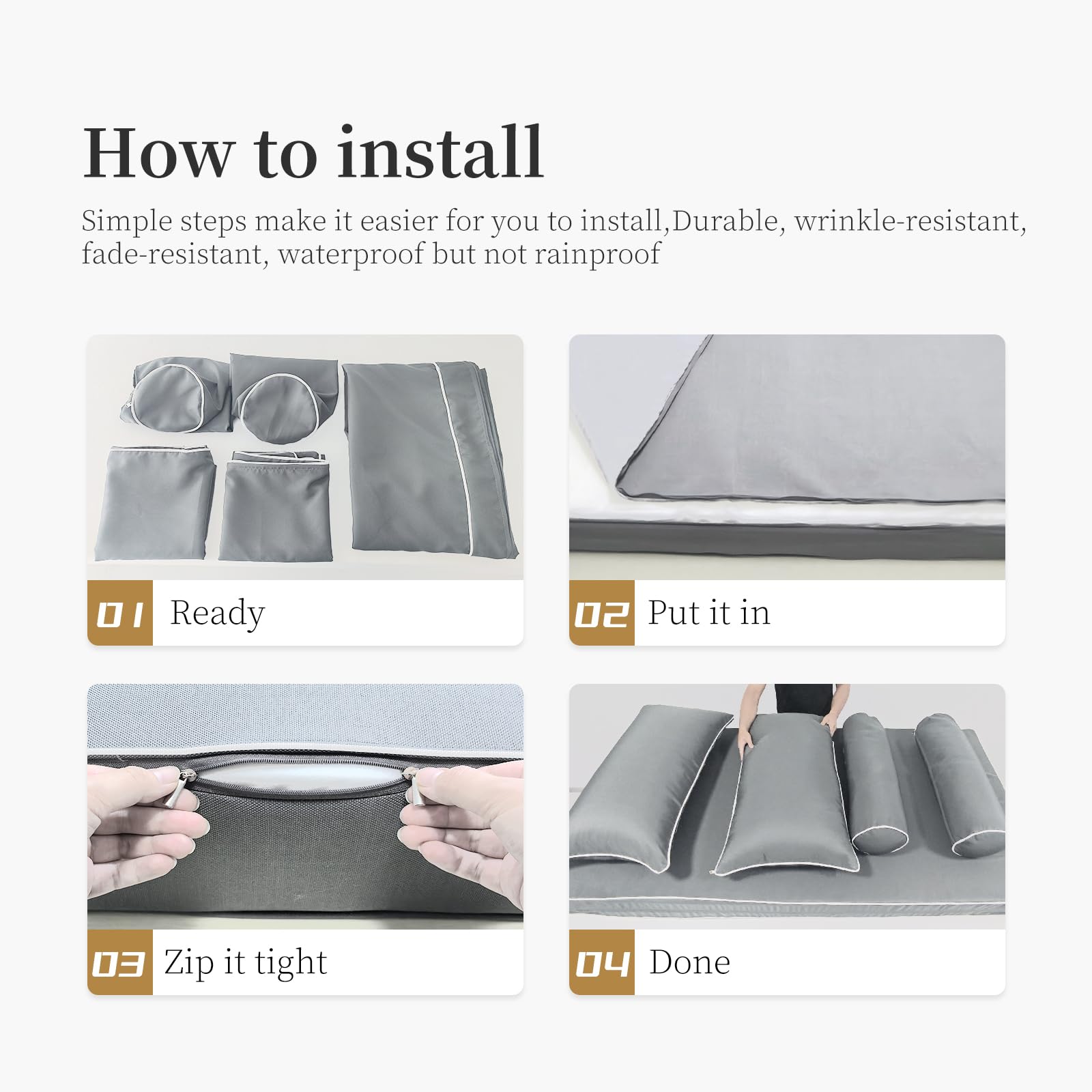 How to install

Simple steps make it easier for you to install,Durable, wrinkle-resistant, fade-resistant, waterproof but not rainproof

01 Ready

02 Put it in

03 Zip it tight

04 Done