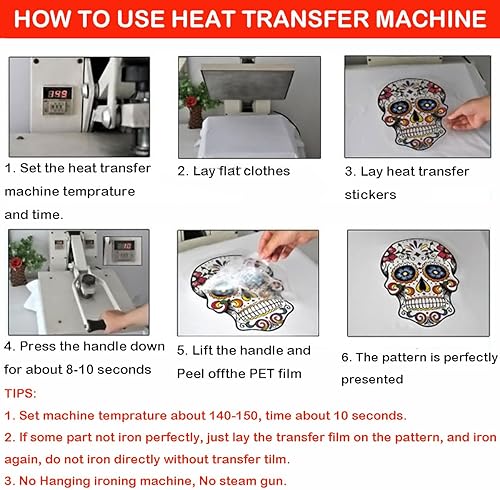 HOW TO USE HEAT TRANSFER MACHINE

399

1. Set the heat transfer machine temprature and time.

2. Lay flat clothes

3. Lay heat transfer stickers

10

4. Press the handle down for about 8-10 seconds

5. Lift the handle and Peel offthe PET film

6. The pattern is perfectly presented

TIPS:

1. Set machine temprature about 140-150, time about 10 seconds.

2. If some part not iron perfectly, just lay the transfer film on the pattern, and iron again, do not iron directly without transfer tilm.

3. No Hanging ironing machine, No steam gun.