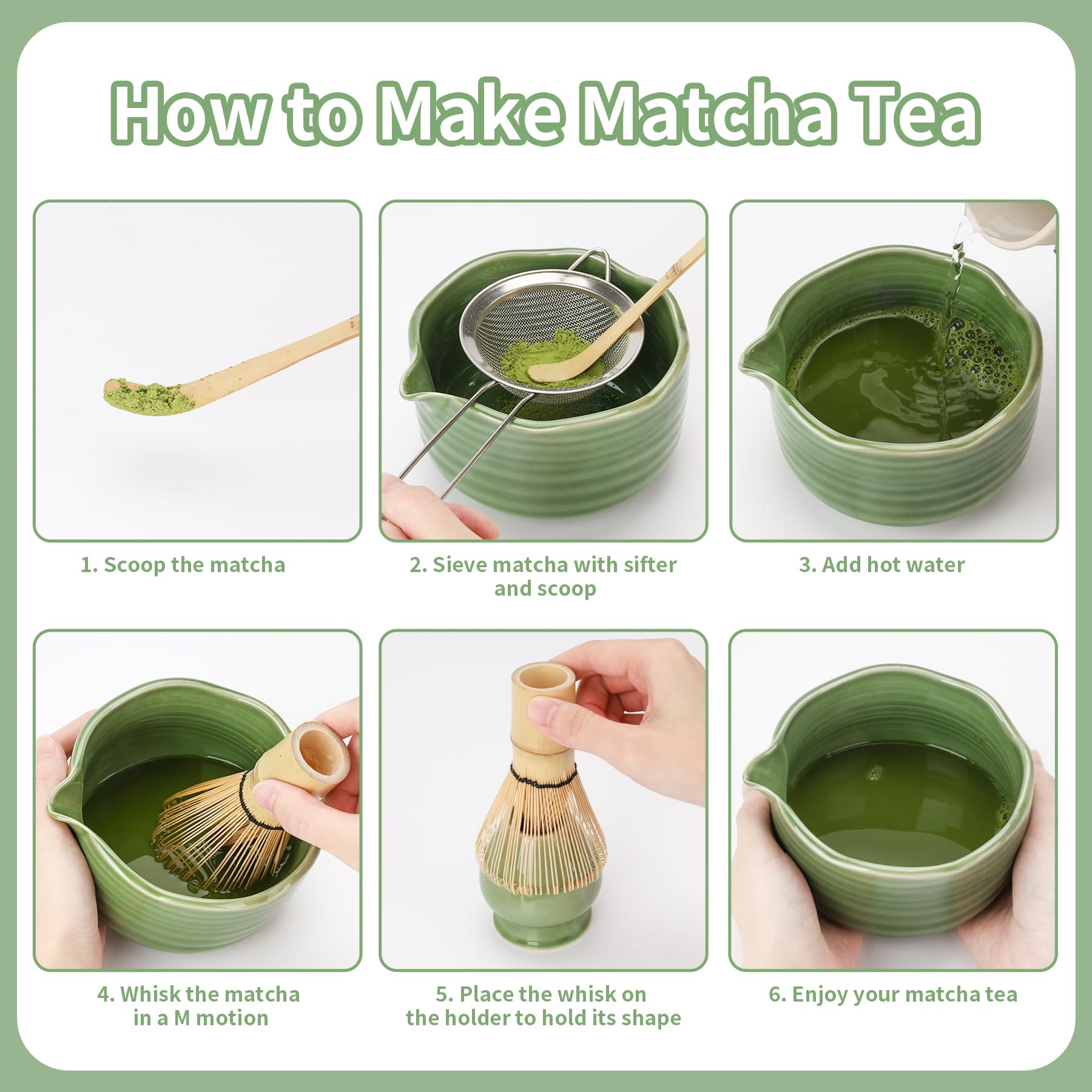 How to Make Matcha Tea

1. Scoop the matcha

2. Sieve matcha with sifter and scoop

3. Add hot water

4. Whisk the matcha in a M motion

5. Place the whisk on the holder to hold its shape

6. Enjoy your matcha tea