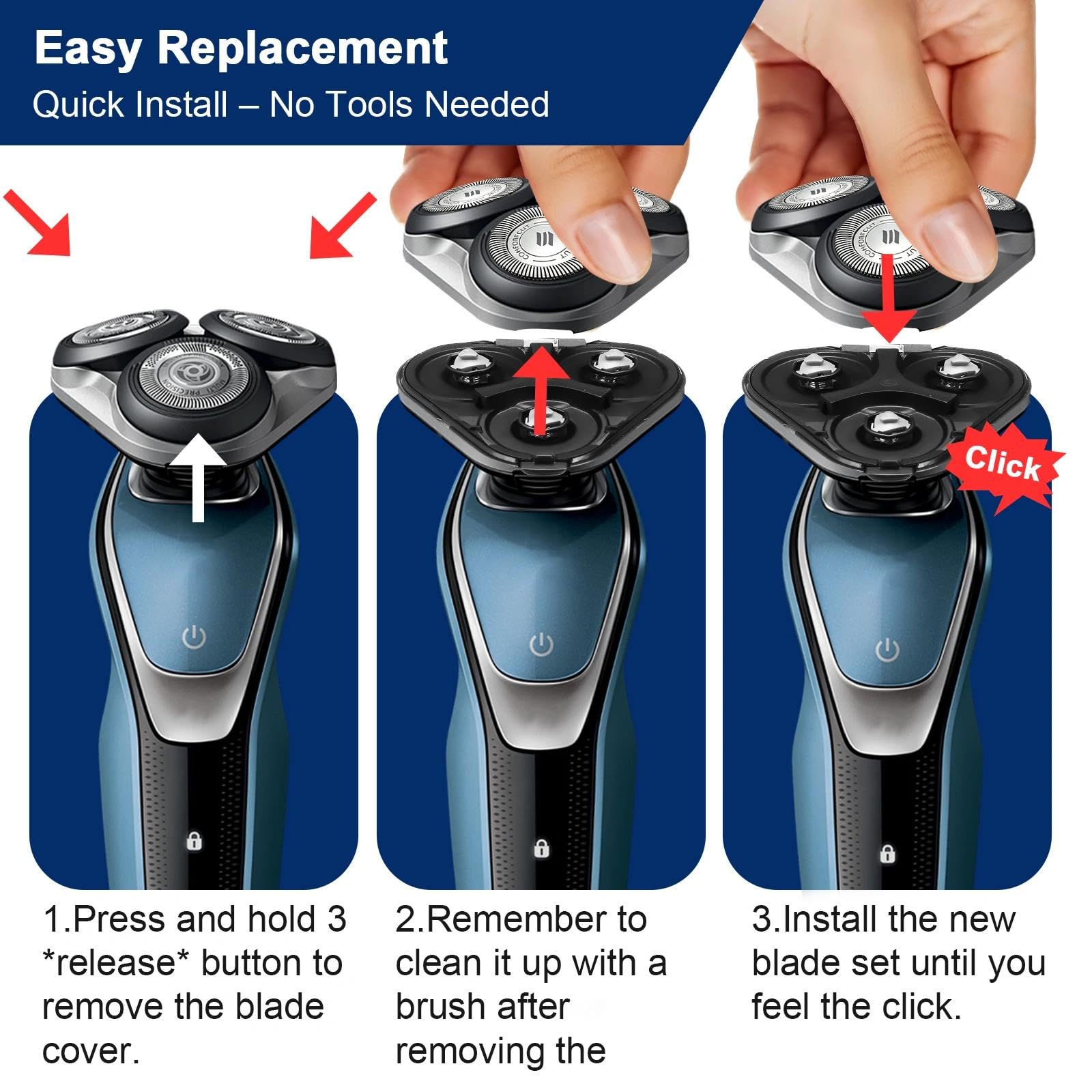 Easy Replacement
Quick Install – No Tools Needed

COMFORTCUT

COMFORTCUT

MULTI PRECISION

Click

1.Press and hold 3 *release* button to remove the blade cover.

2.Remember to clean it up with a brush after removing the

3.Install the new blade set until you feel the click.