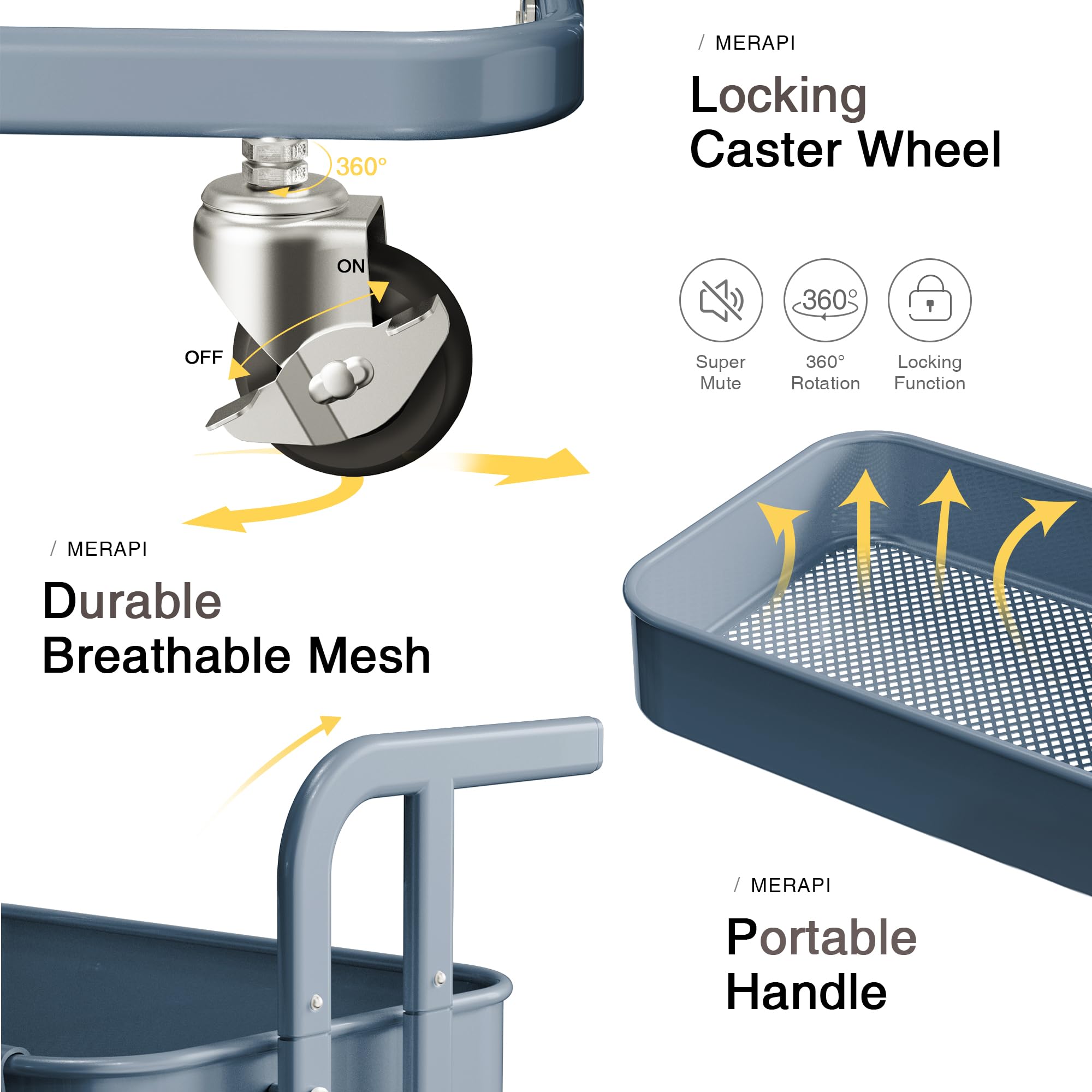 / MERAPI

Locking Caster Wheel

360°

ON

OFF

360°

Super Mute

360° Rotation

Locking Function

/ MERAPI

Durable Breathable Mesh

/ MERAPI

Portable Handle