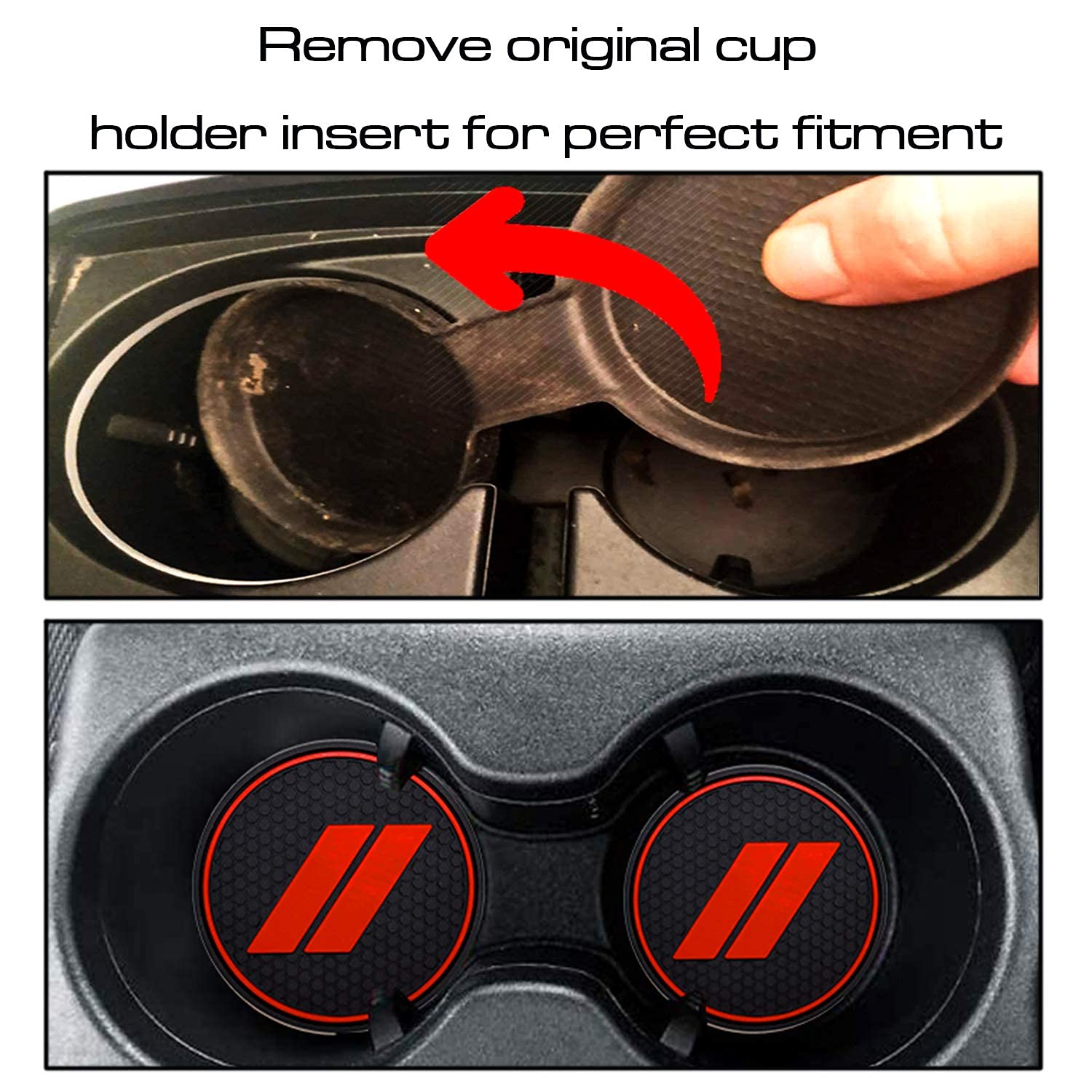 Remove original cup holder insert for perfect fitment