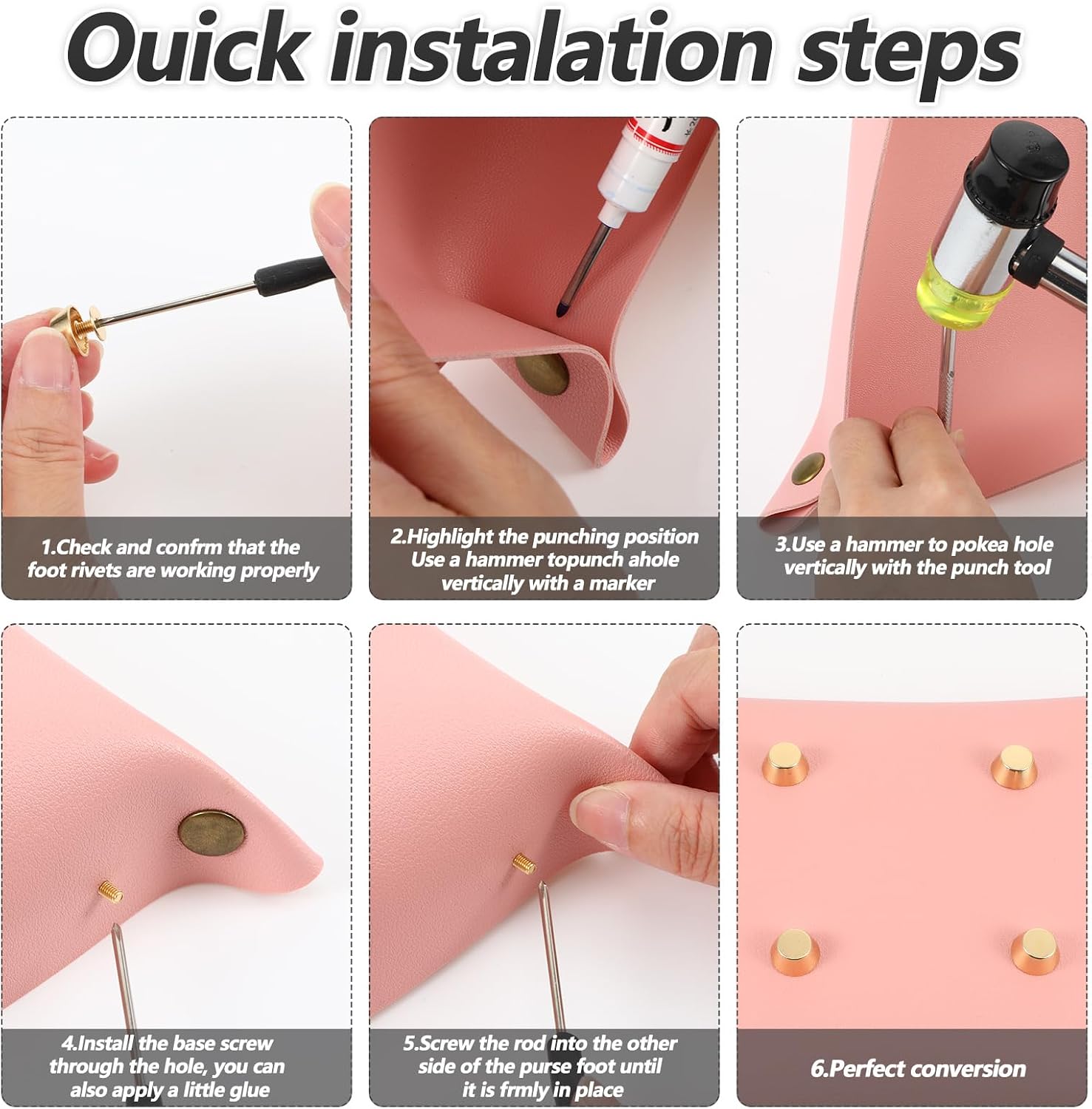 Ouick instalation steps

1.Check and confrm that the foot rivets are working properly

2.Highlight the punching position Use a hammer topunch ahole vertically with a marker

3.Use a hammer to pokea hole vertically with the punch tool

4.Install the base screw through the hole, you can also apply a little glue

5.Screw the rod into the other side of the purse foot until it is frmly in place

6.Perfect conversion