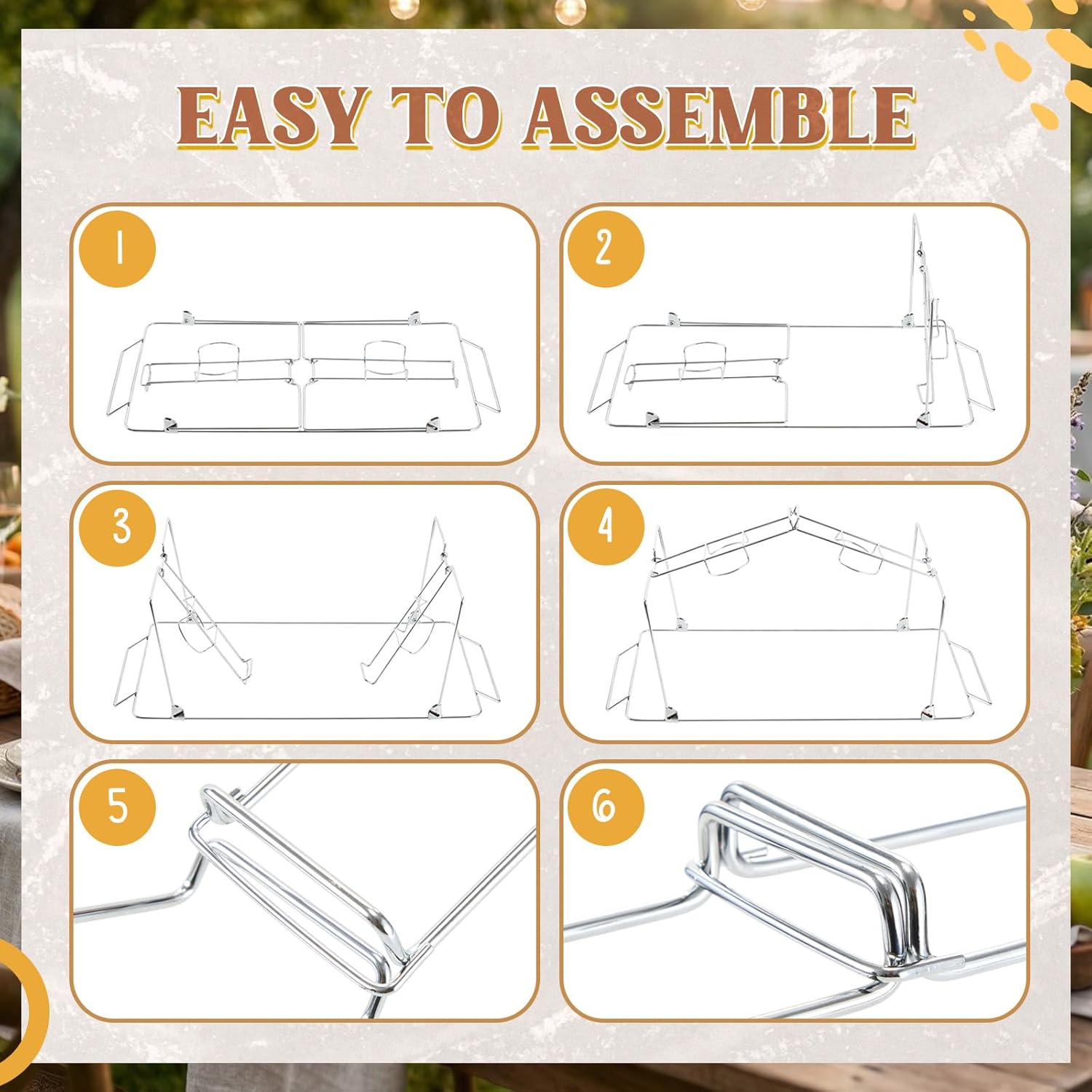 EASY TO ASSEMBLE

1

2

3

4

5

6