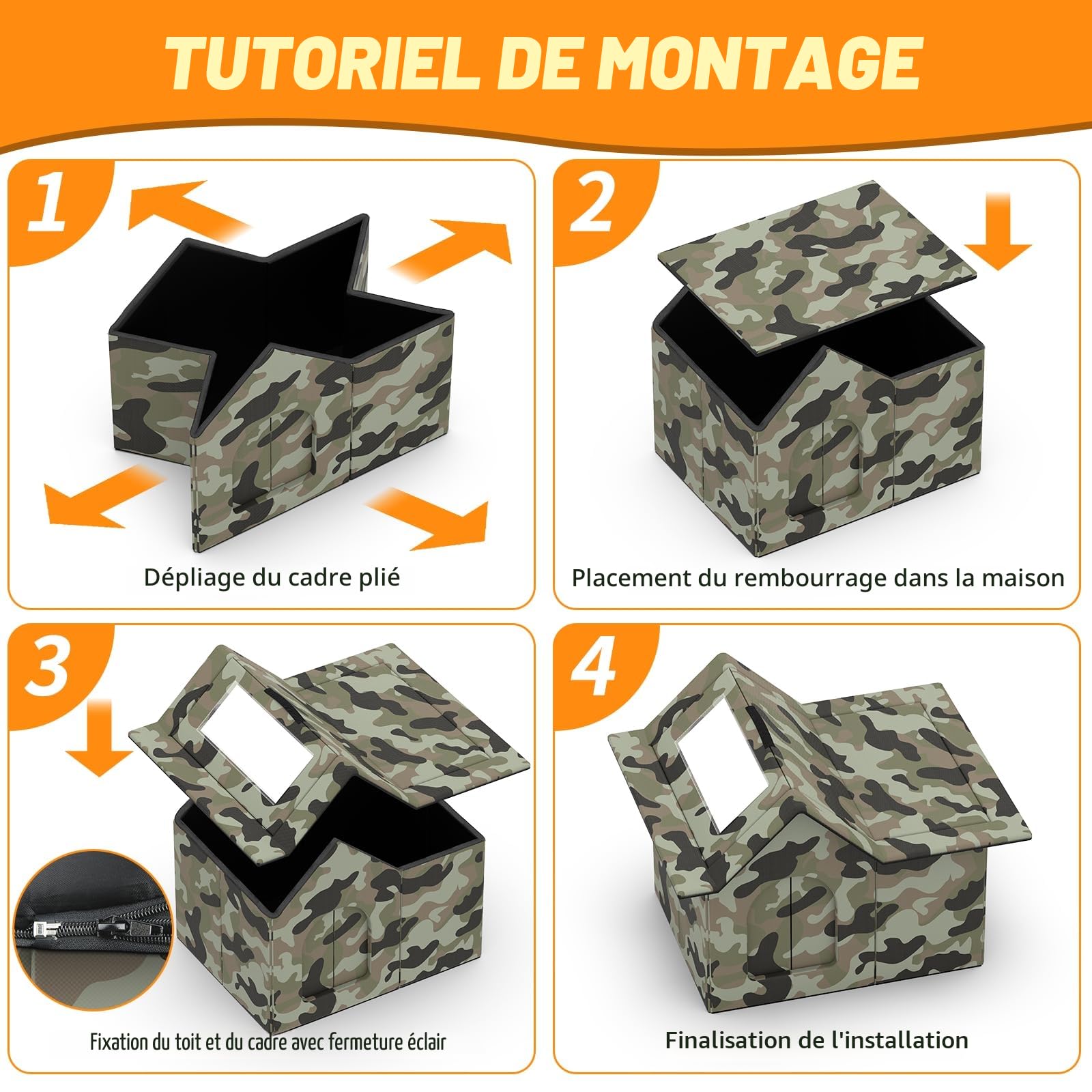 TUTORIEL DE MONTAGE

1

Dépliage du cadre plié

2

Placement du rembourrage dans la maison

3

Fixation du toit et du cadre avec fermeture éclair

4

Finalisation de l'installation