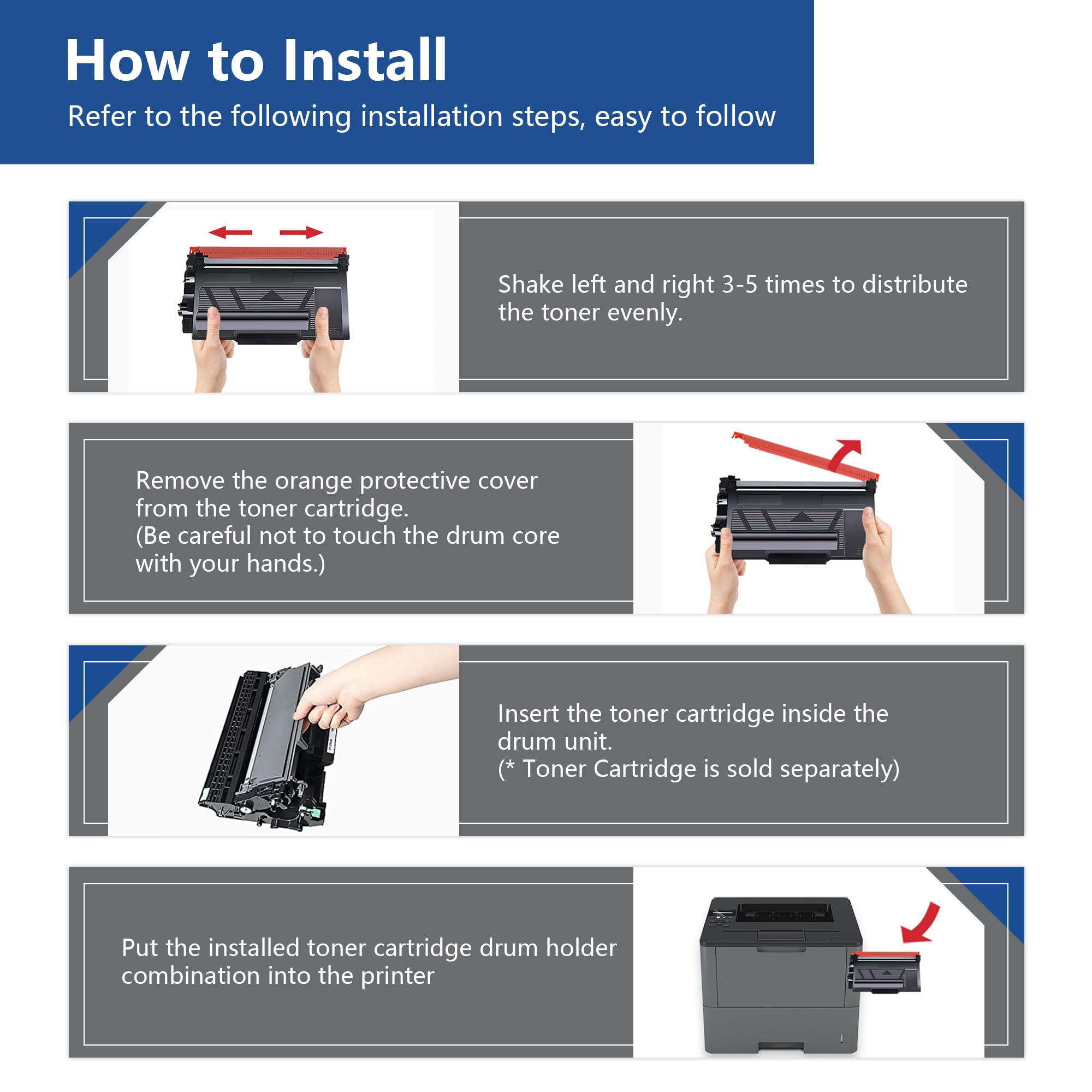 How to Install
Refer to the following installation steps, easy to follow

Shake left and right 3-5 times to distribute the toner evenly.

Remove the orange protective cover from the toner cartridge.
(Be careful not to touch the drum core with your hands.)

Insert the toner cartridge inside the drum unit.
(* Toner Cartridge is sold separately)

Put the installed toner cartridge drum holder combination into the printer