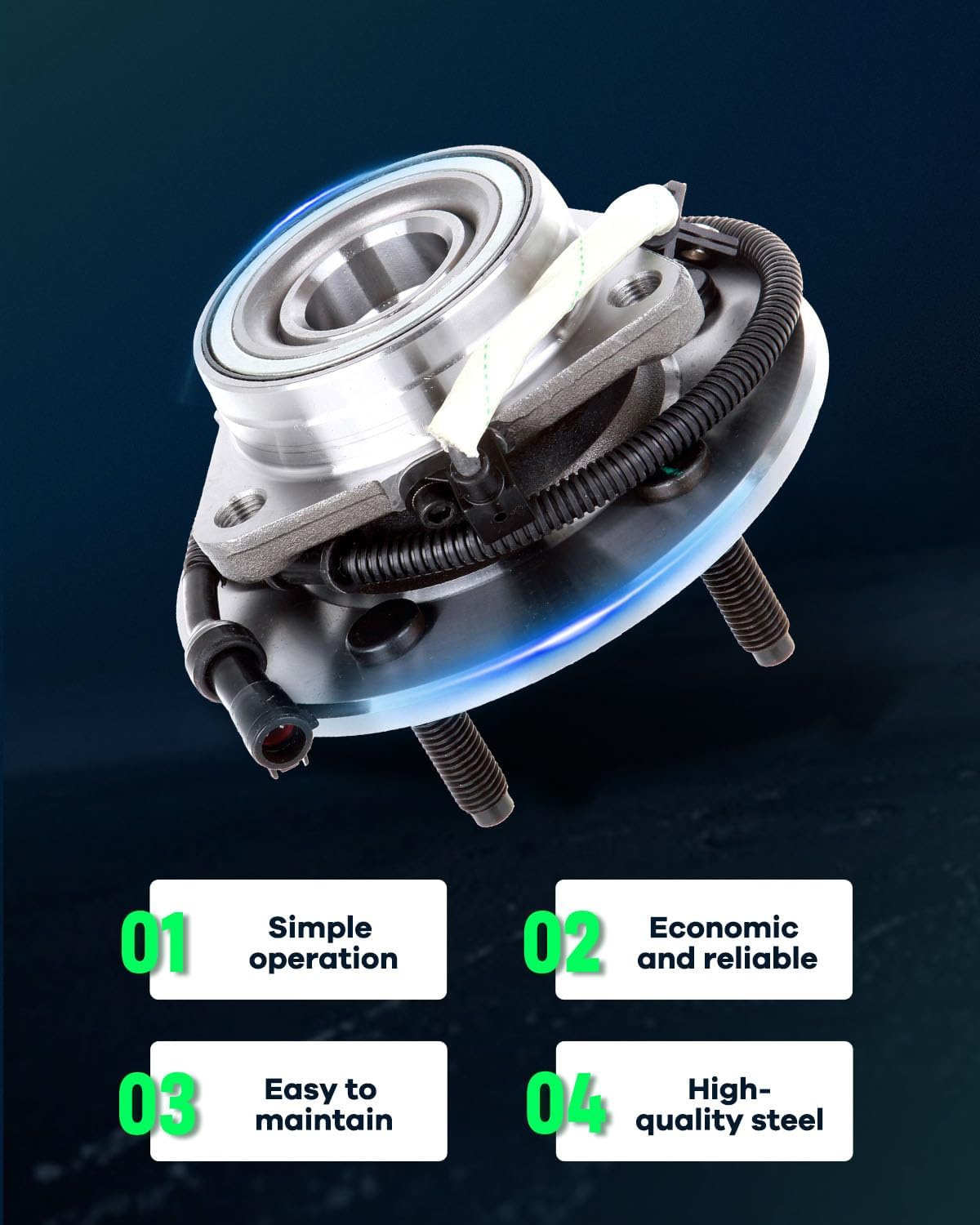 01 Simple operation

02 Economic and reliable

03 Easy to maintain

04 High-quality steel