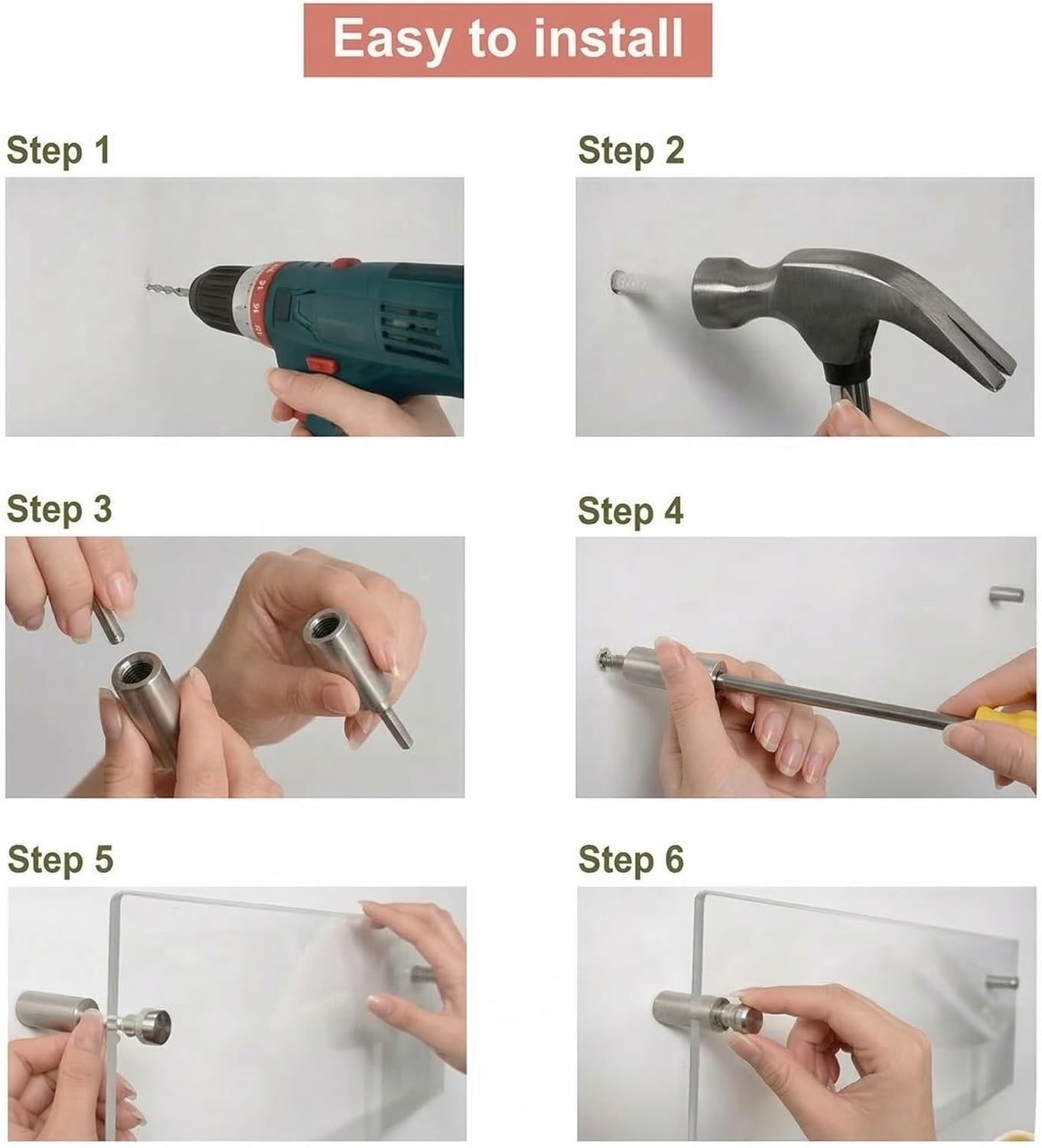 Easy to install

Step 1

Step 2

Step 3

Step 4

Step 5

Step 6