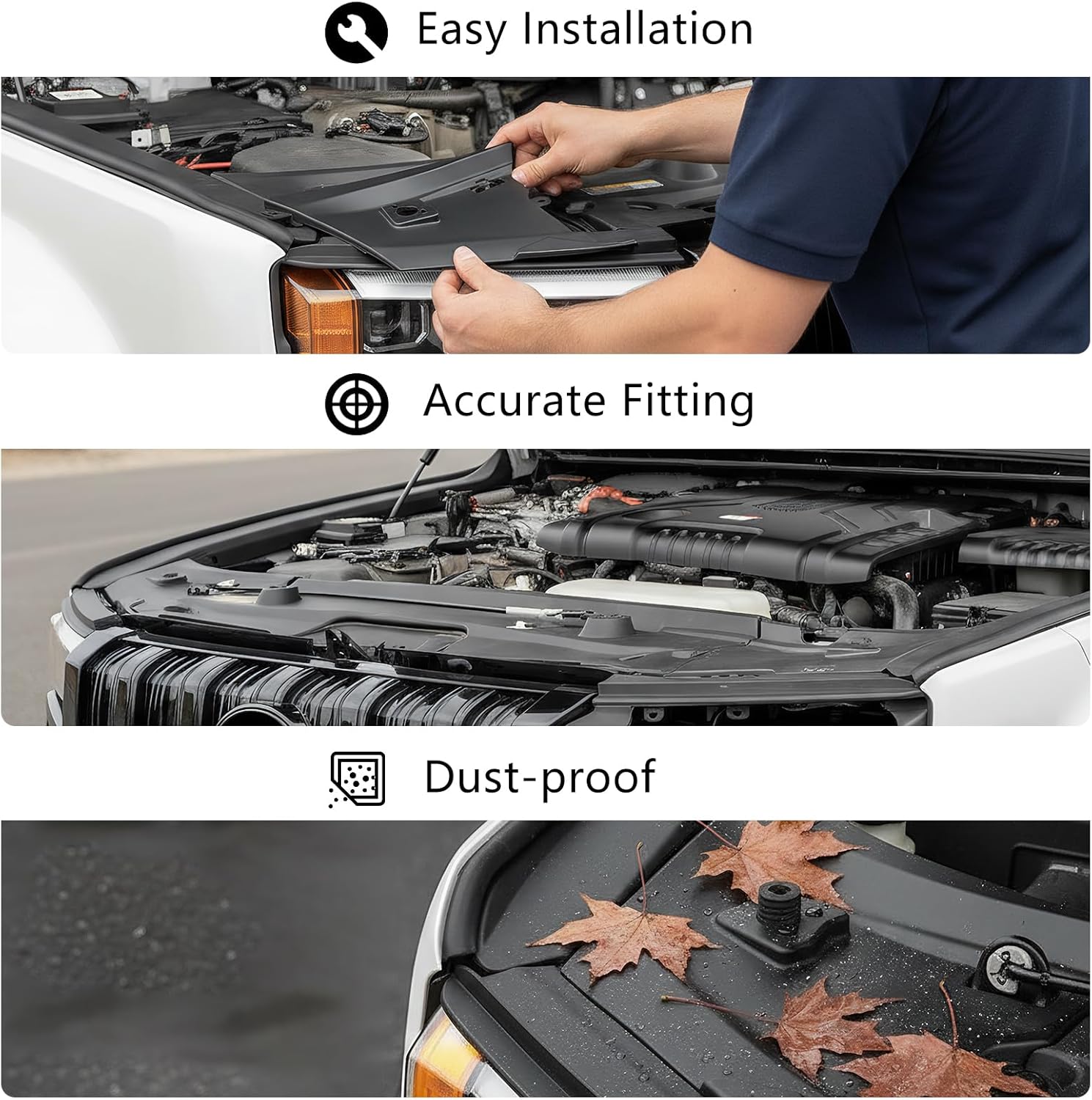 Easy Installation

Accurate Fitting

Dust-proof