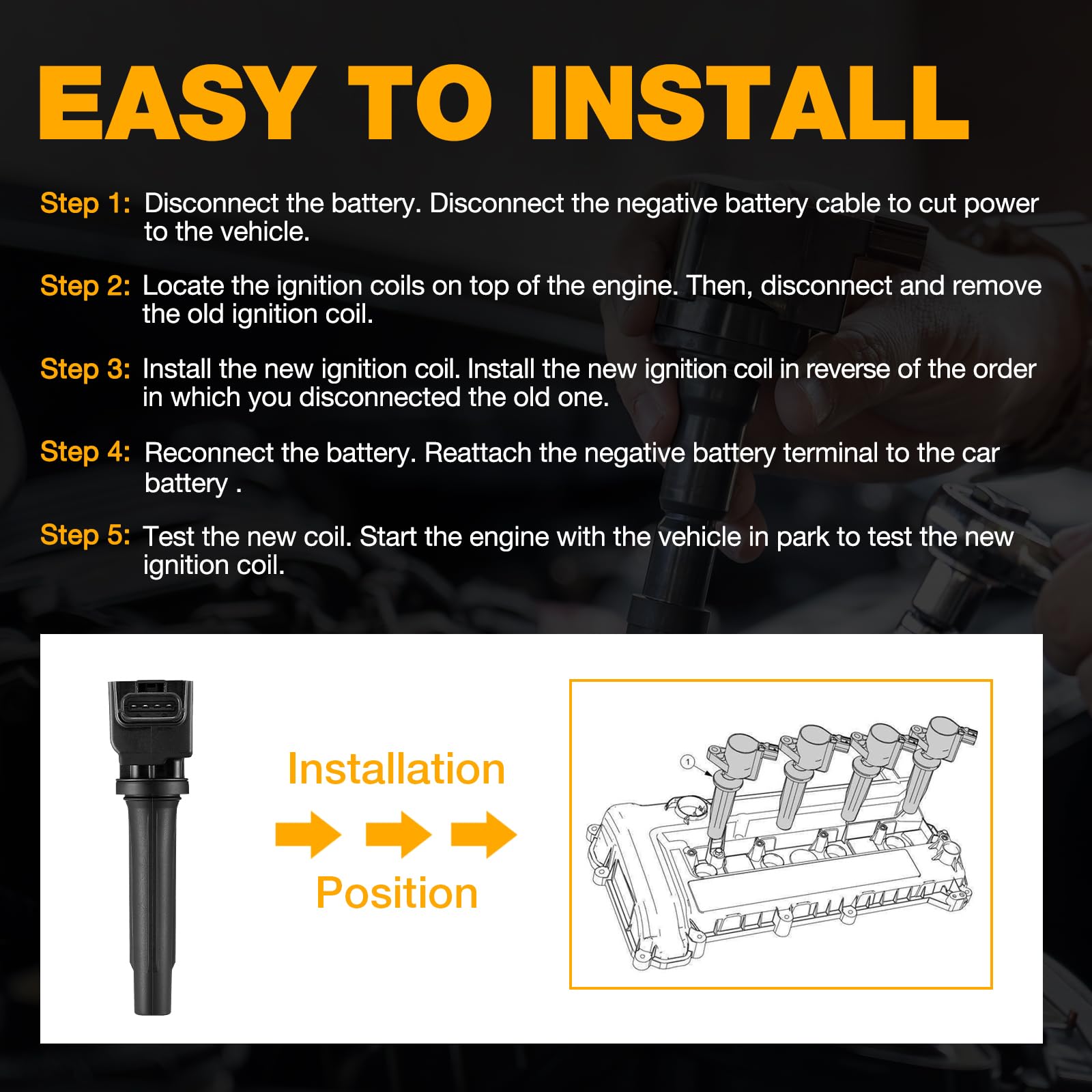 EASY TO INSTALL

Step 1: Disconnect the battery. Disconnect the negative battery cable to cut power to the vehicle.

Step 2: Locate the ignition coils on top of the engine. Then, disconnect and remove the old ignition coil.

Step 3: Install the new ignition coil. Install the new ignition coil in reverse of the order in which you disconnected the old one.

Step 4: Reconnect the battery. Reattach the negative battery terminal to the car battery .

Step 5: Test the new coil. Start the engine with the vehicle in park to test the new ignition coil.

Installation

Position

1