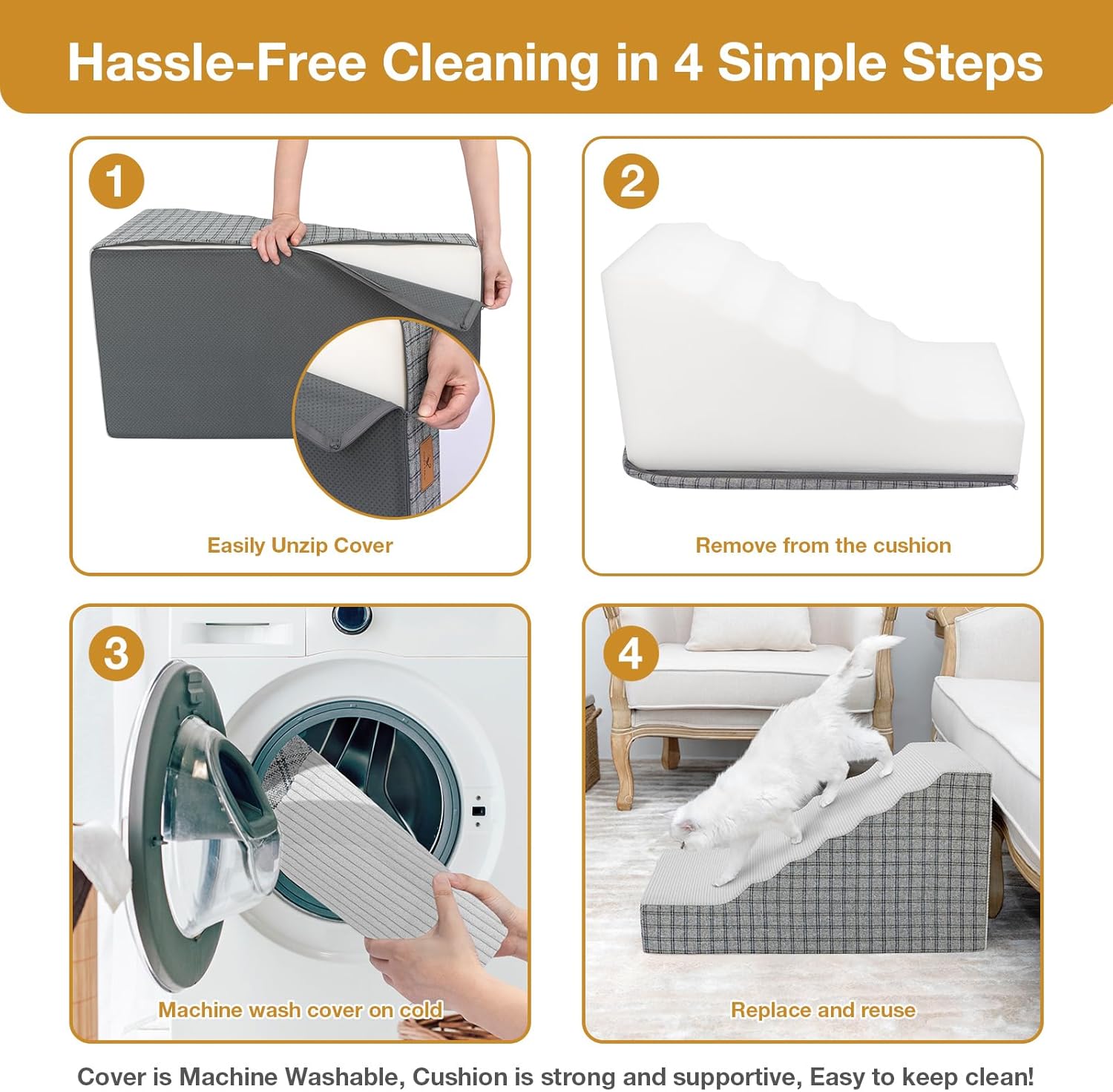 Hassle-Free Cleaning in 4 Simple Steps

1

Easily Unzip Cover

2

Remove from the cushion

3

Machine wash cover on cold

4

Replace and reuse

Cover is Machine Washable, Cushion is strong and supportive, Easy to keep clean!