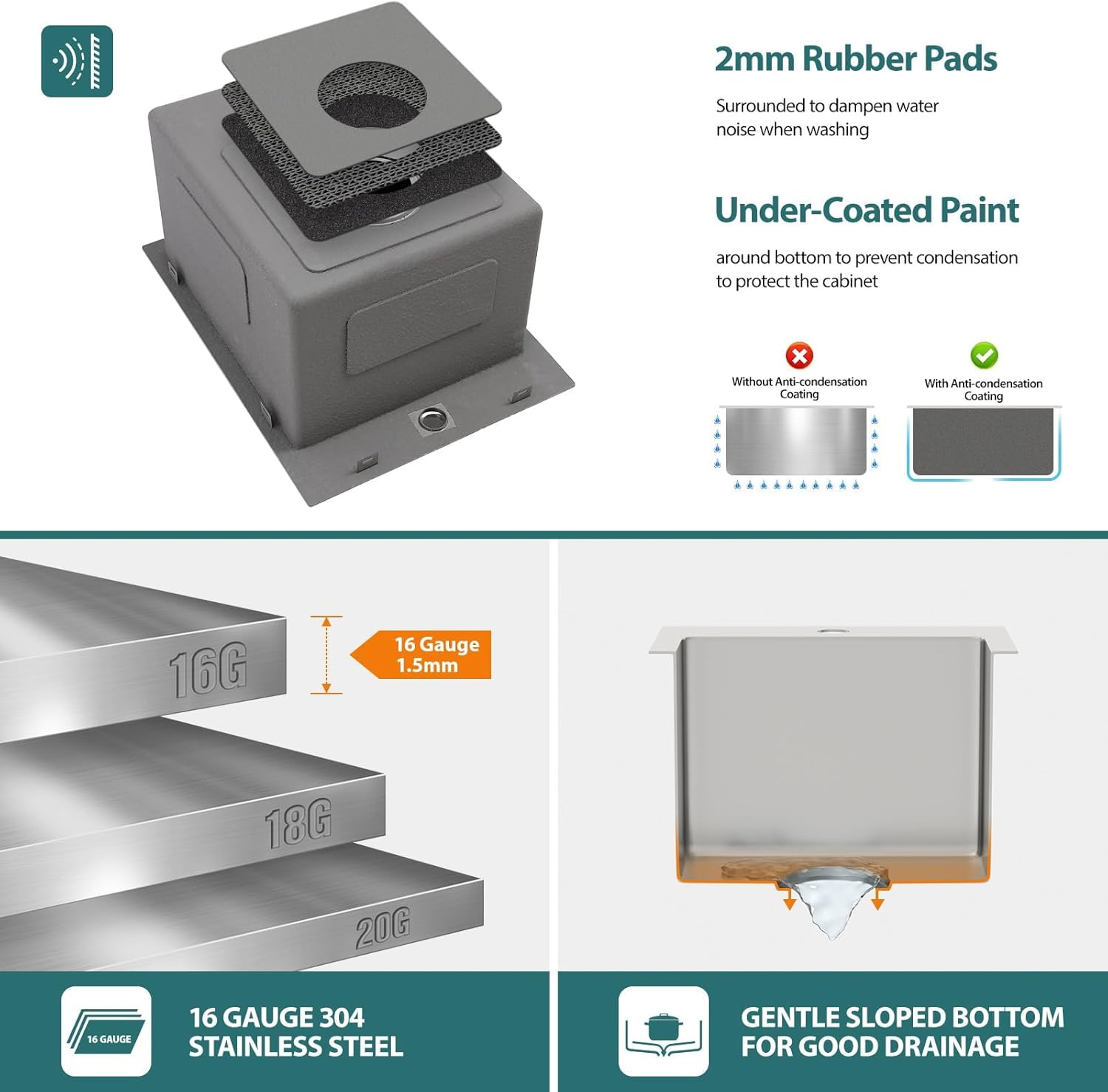 2mm Rubber Pads

Surrounded to dampen water noise when washing

Under-Coated Paint

around bottom to prevent condensation to protect the cabinet

Without Anti-condensation Coating

With Anti-condensation Coating

16G

16 Gauge 1.5mm

18G

20G

16 GAUGE

16 GAUGE 304 STAINLESS STEEL

GENTLE SLOPED BOTTOM FOR GOOD DRAINAGE