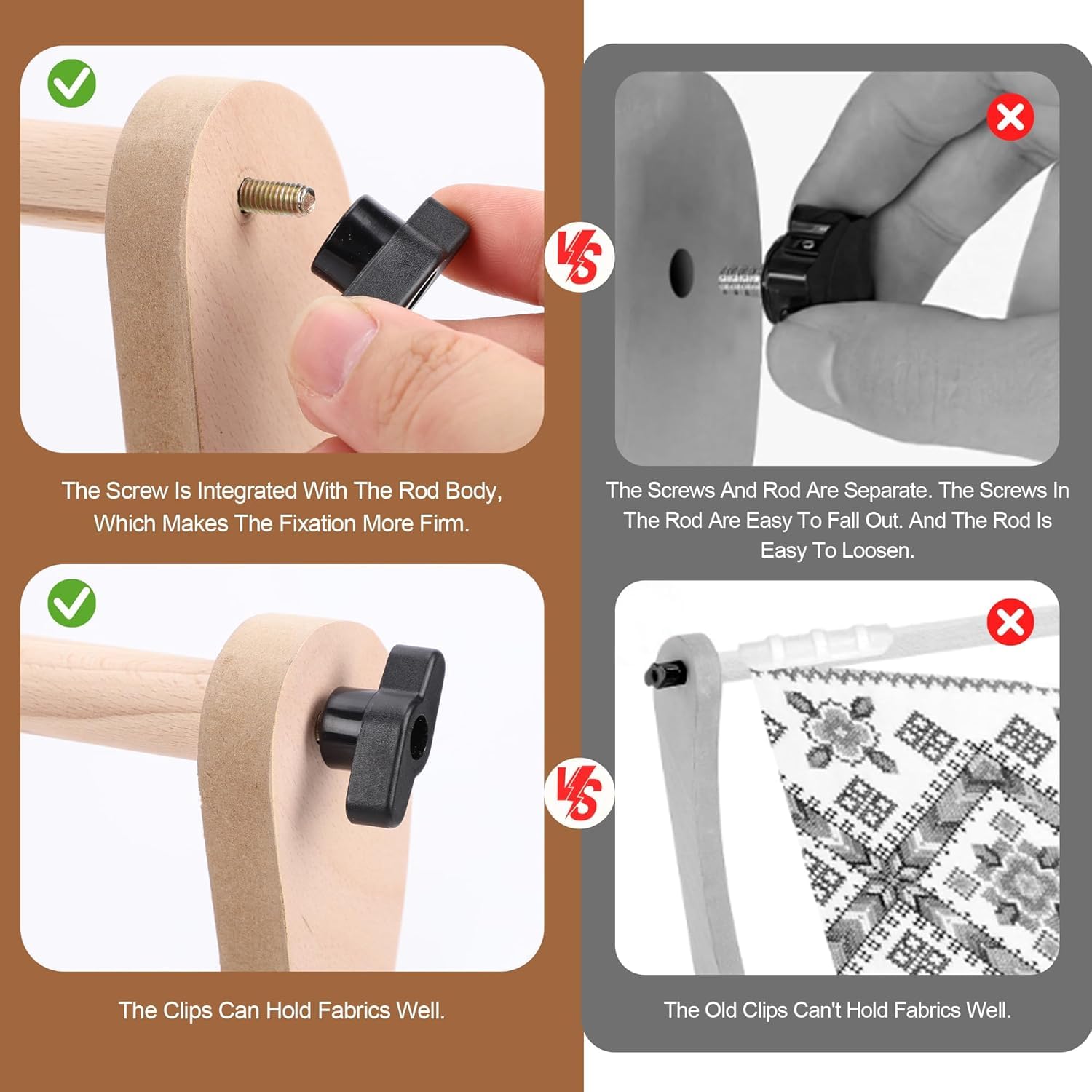 The Screw Is Integrated With The Rod Body, Which Makes The Fixation More Firm.

VS

The Screws And Rod Are Separate. The Screws In The Rod Are Easy To Fall Out. And The Rod Is Easy To Loosen.

The Clips Can Hold Fabrics Well.

VS

The Old Clips Can't Hold Fabrics Well.