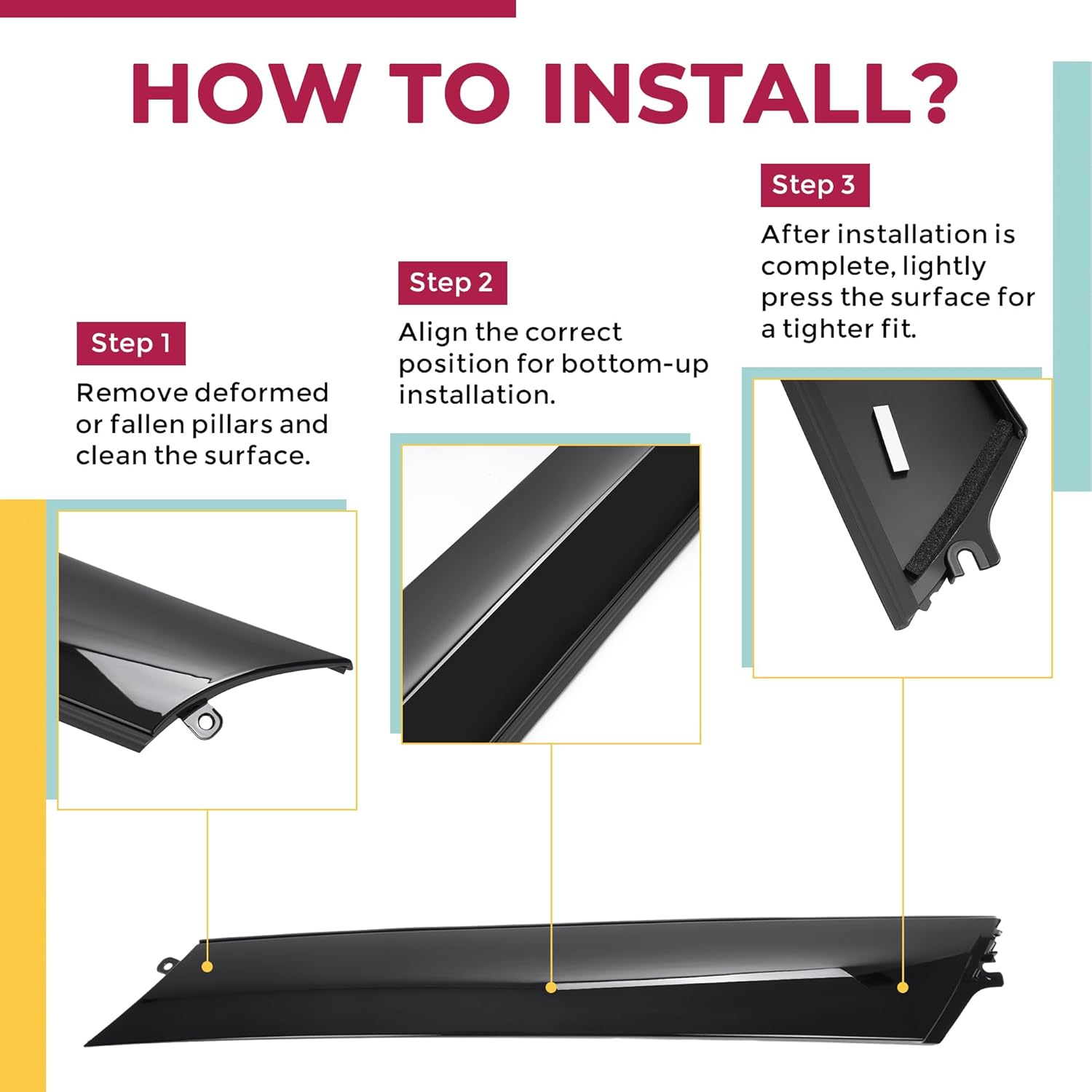 HOW TO INSTALL?

Step 1

Remove deformed or fallen pillars and clean the surface.

Step 2

Align the correct position for bottom-up installation.

Step 3

After installation is complete, lightly press the surface for a tighter fit.