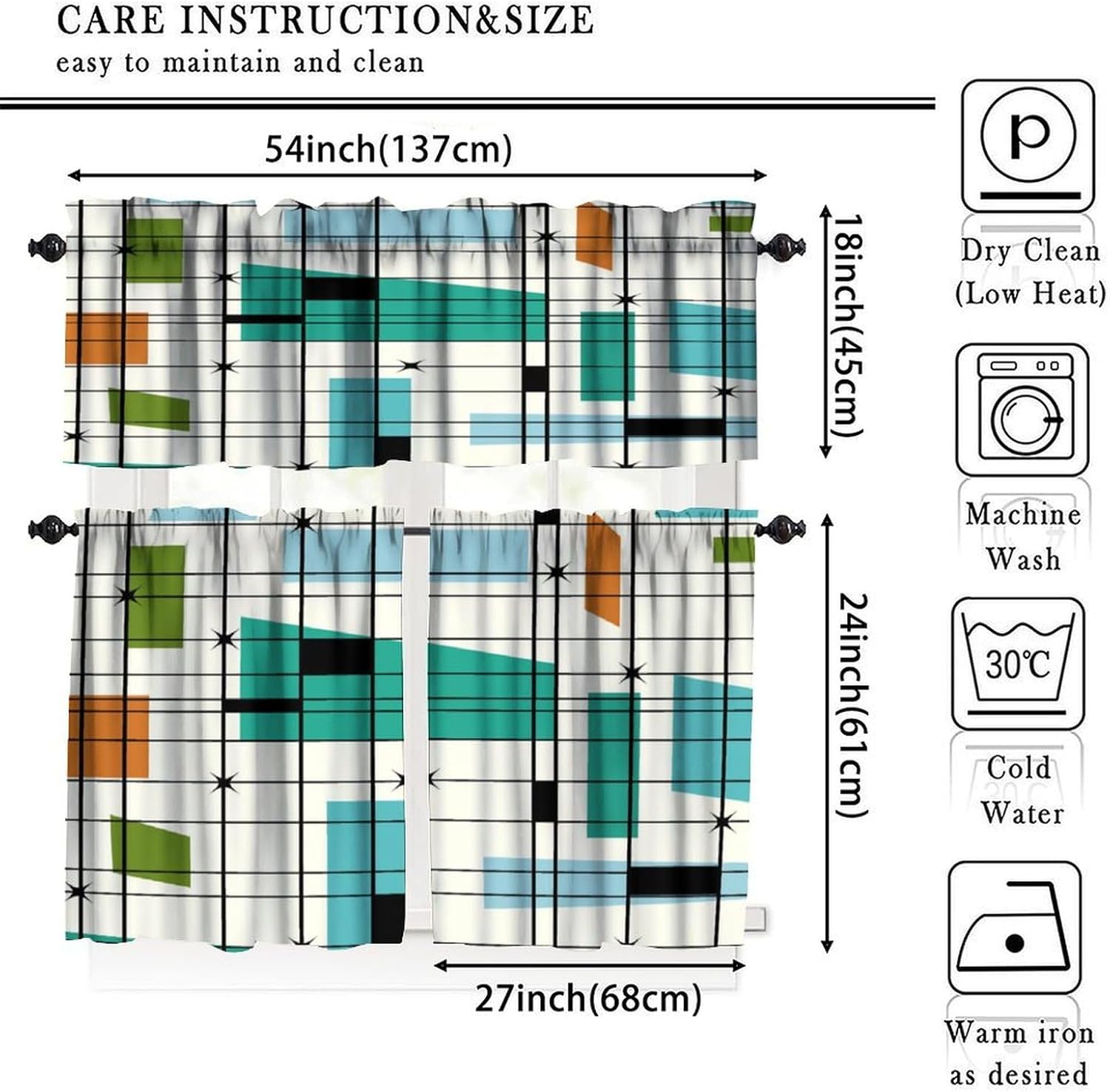 CARE INSTRUCTION&SIZE
easy to maintain and clean

54inch(137cm)

18inch(45cm)

24inch(61cm)

27inch(68cm)

P

Dry Clean
(Low Heat)

Machine
Wash

30℃

Cold
Water

Warm iron
as desired