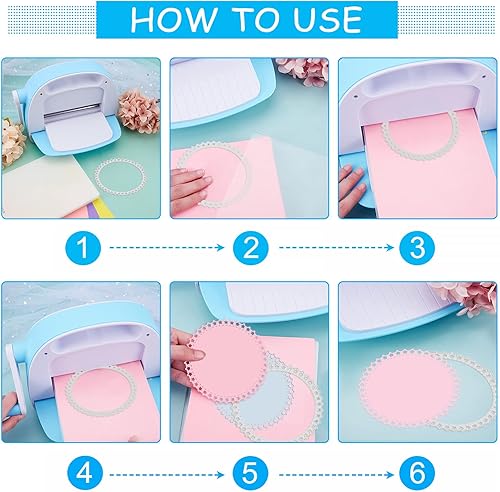 HOW TO USE

1

2

3

4

5

6