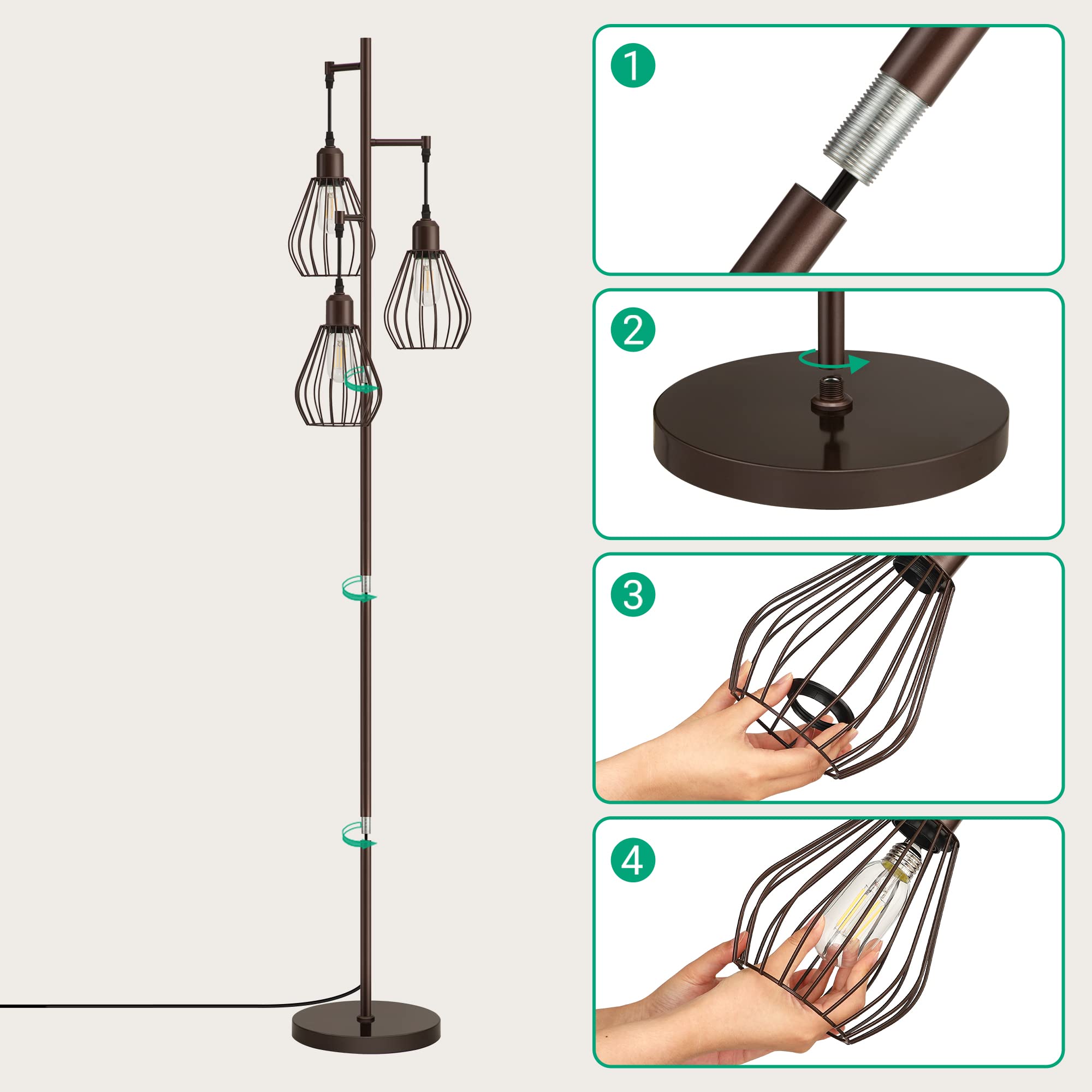 1

2

3

4