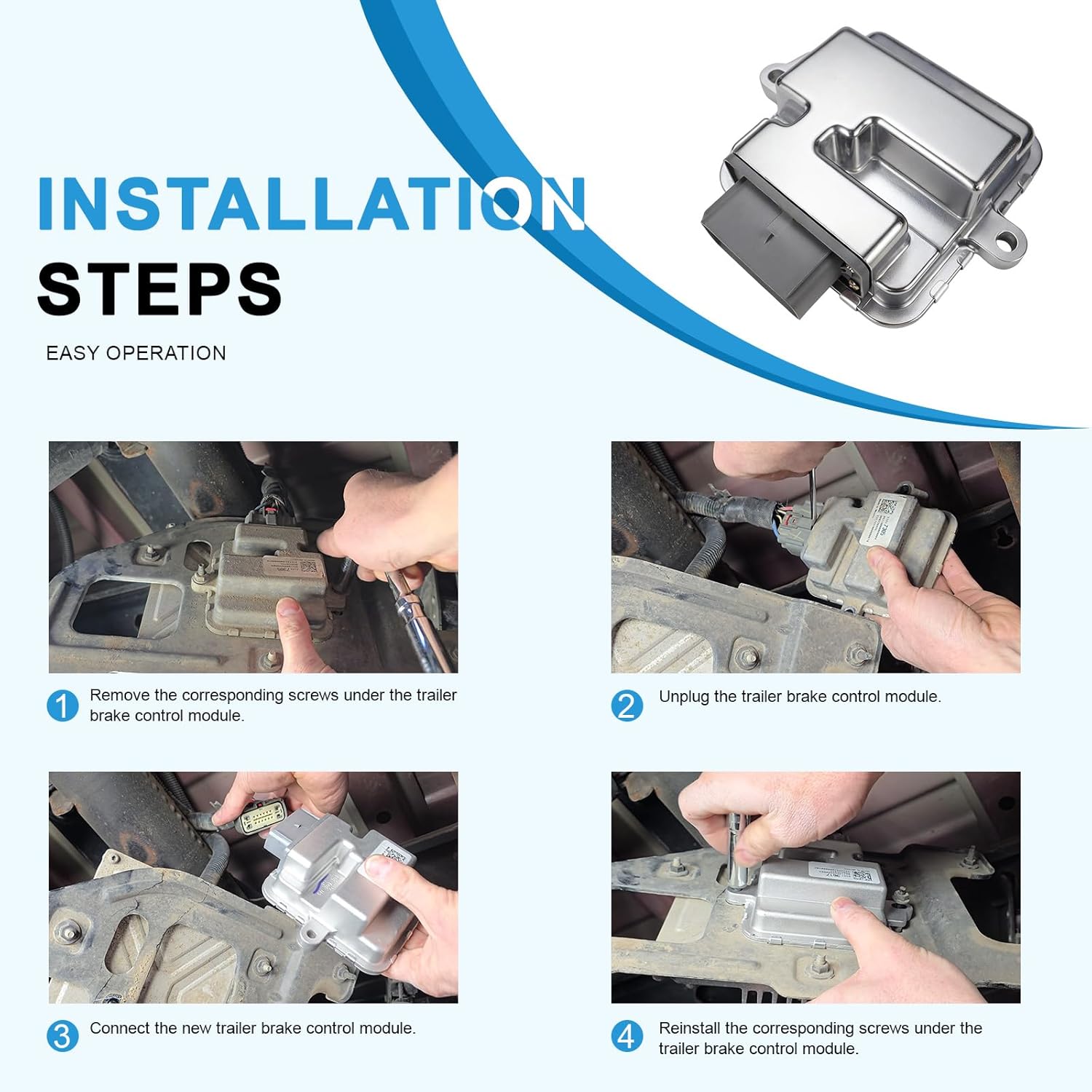 INSTALLATION
STEPS

EASY OPERATION

1 Remove the corresponding screws under the trailer brake control module.

2 Unplug the trailer brake control module.

3 Connect the new trailer brake control module.

4 Reinstall the corresponding screws under the trailer brake control module.