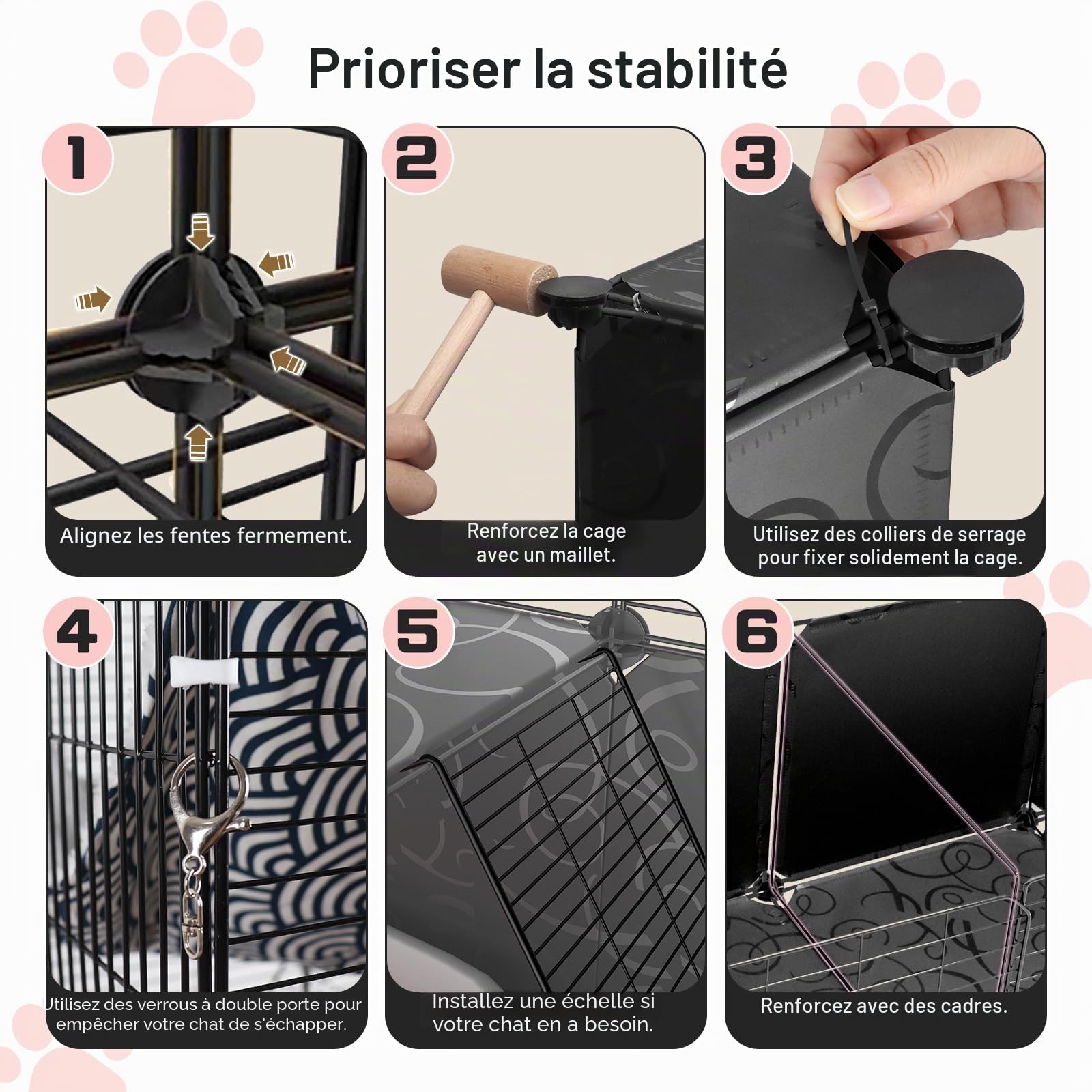 Prioriser la stabilité

1

Alignez les fentes fermement.

2

Renforcez la cage avec un maillet.

3

Utilisez des colliers de serrage pour fixer solidement la cage.

4

Utilisez des verrous à double porte pour empêcher votre chat de s'échapper.

5

Installez une échelle si votre chat en a besoin.

6

Renforcez avec des cadres.