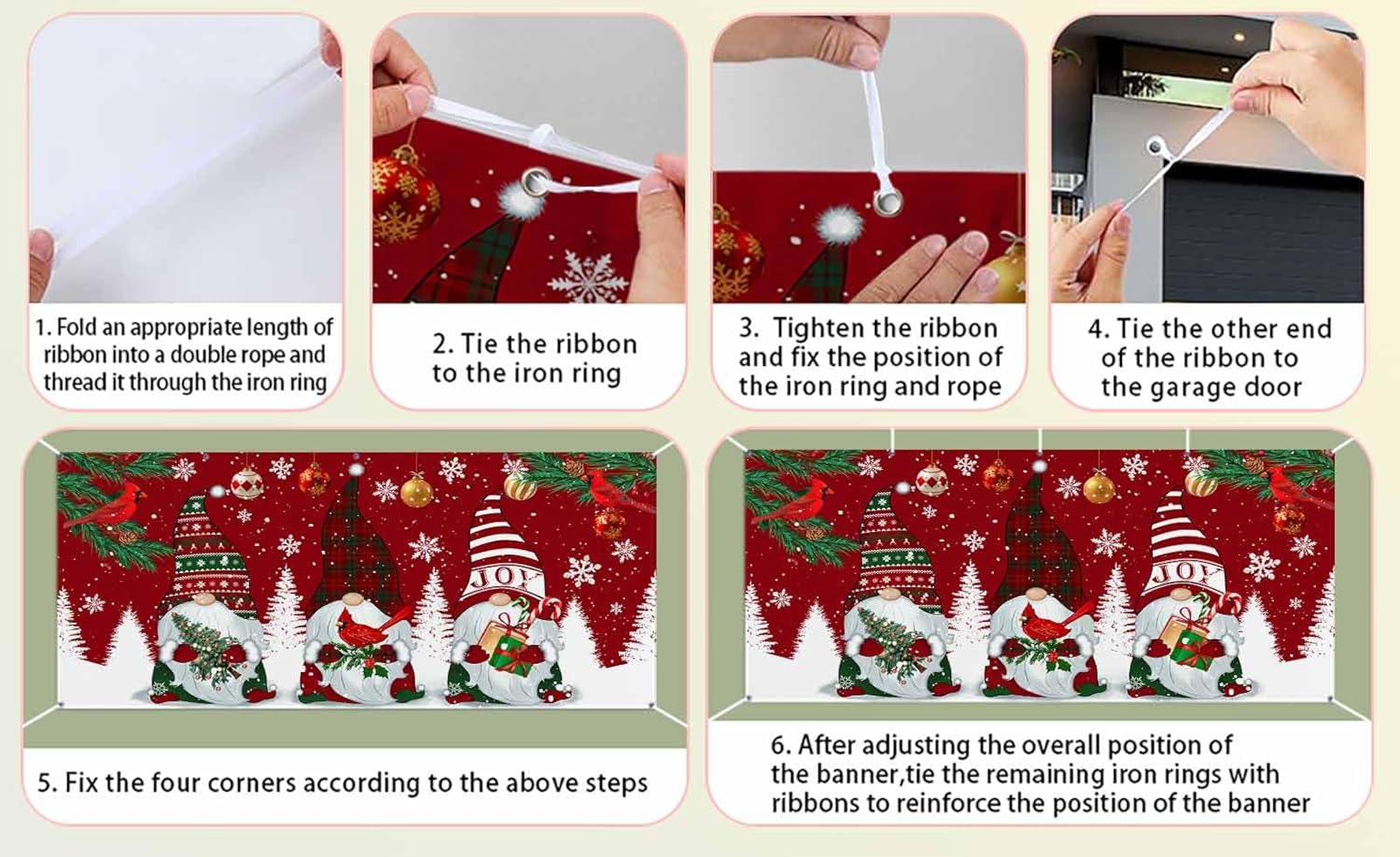 1. Fold an appropriate length of ribbon into a double rope and thread it through the iron ring

2. Tie the ribbon to the iron ring

3. Tighten the ribbon and fix the position of the iron ring and rope

4. Tie the other end of the ribbon to the garage door

JOY

5. Fix the four corners according to the above steps

JOY

6. After adjusting the overall position of the banner,tie the remaining iron rings with ribbons to reinforce the position of the banner