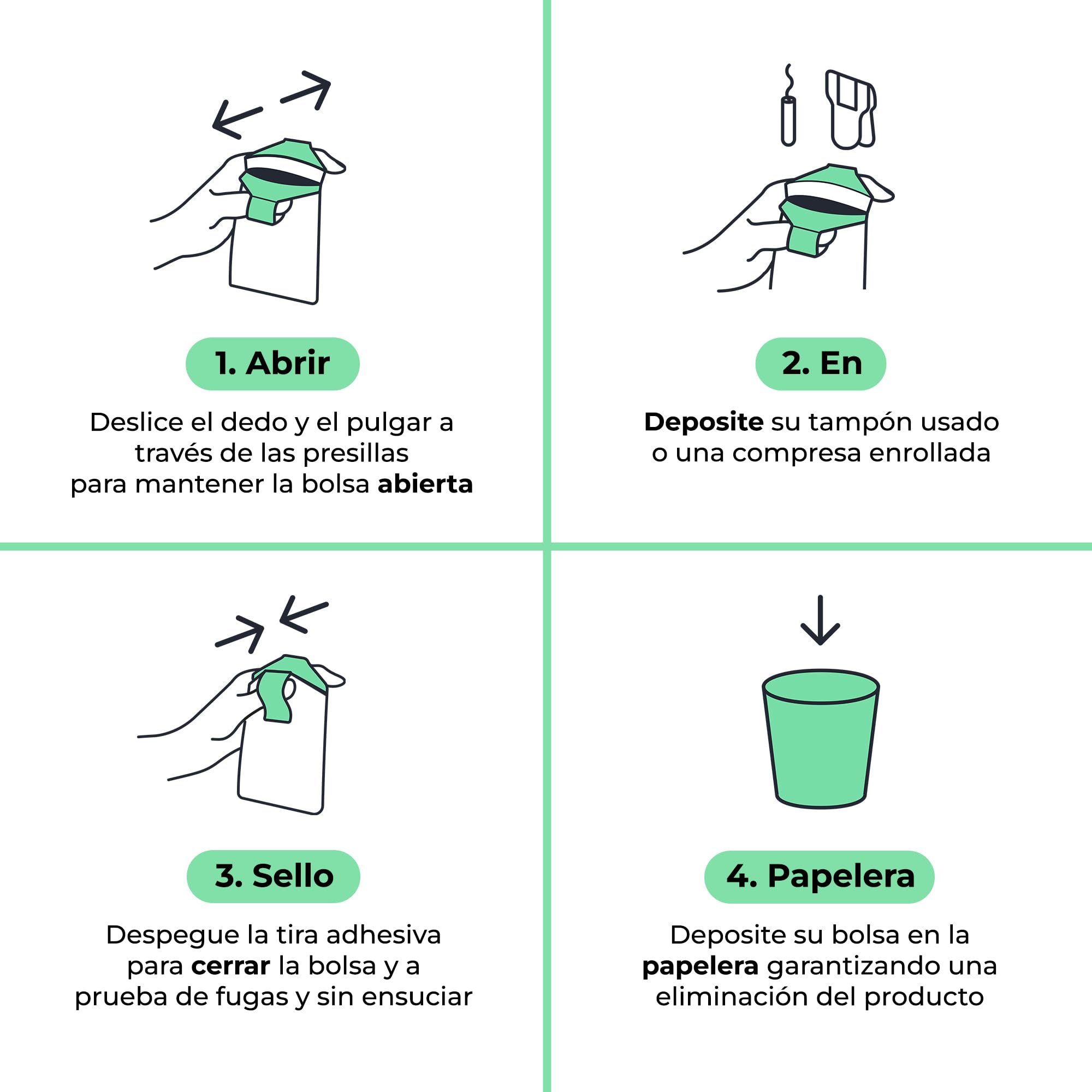 1. Abrir

Deslice el dedo y el pulgar a través de las presillas para mantener la bolsa abierta

2. En

Deposite su tampón usado o una compresa enrollada

3. Sello

Despegue la tira adhesiva para cerrar la bolsa y a prueba de fugas y sin ensuciar

4. Papelera

Deposite su bolsa en la papelera garantizando una eliminación del producto