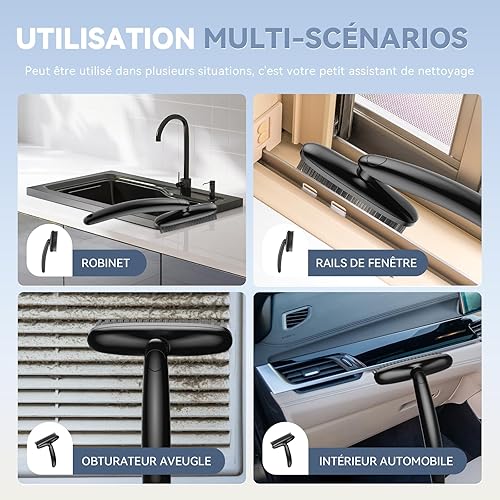 UTILISATION MULTI-SCÉNARIOS

Peut être utilisé dans plusieurs situations, c'est votre petit assistant de nettoyage

ROBINET

RAILS DE FENÊTRE

OBTURATEUR AVEUGLE

INTÉRIEUR AUTOMOBILE