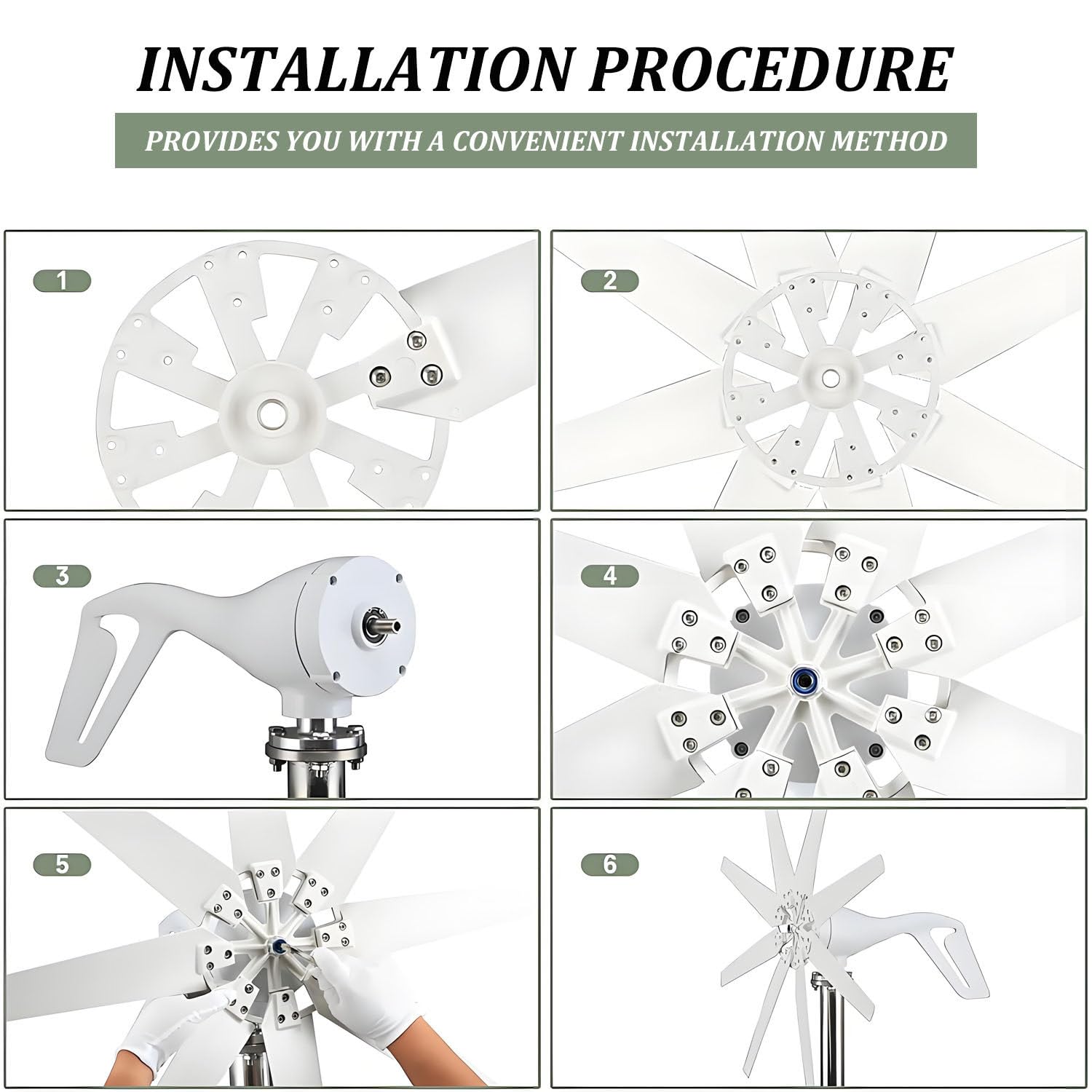 INSTALLATION PROCEDURE

PROVIDES YOU WITH A CONVENIENT INSTALLATION METHOD

1

2

3

4

5

6