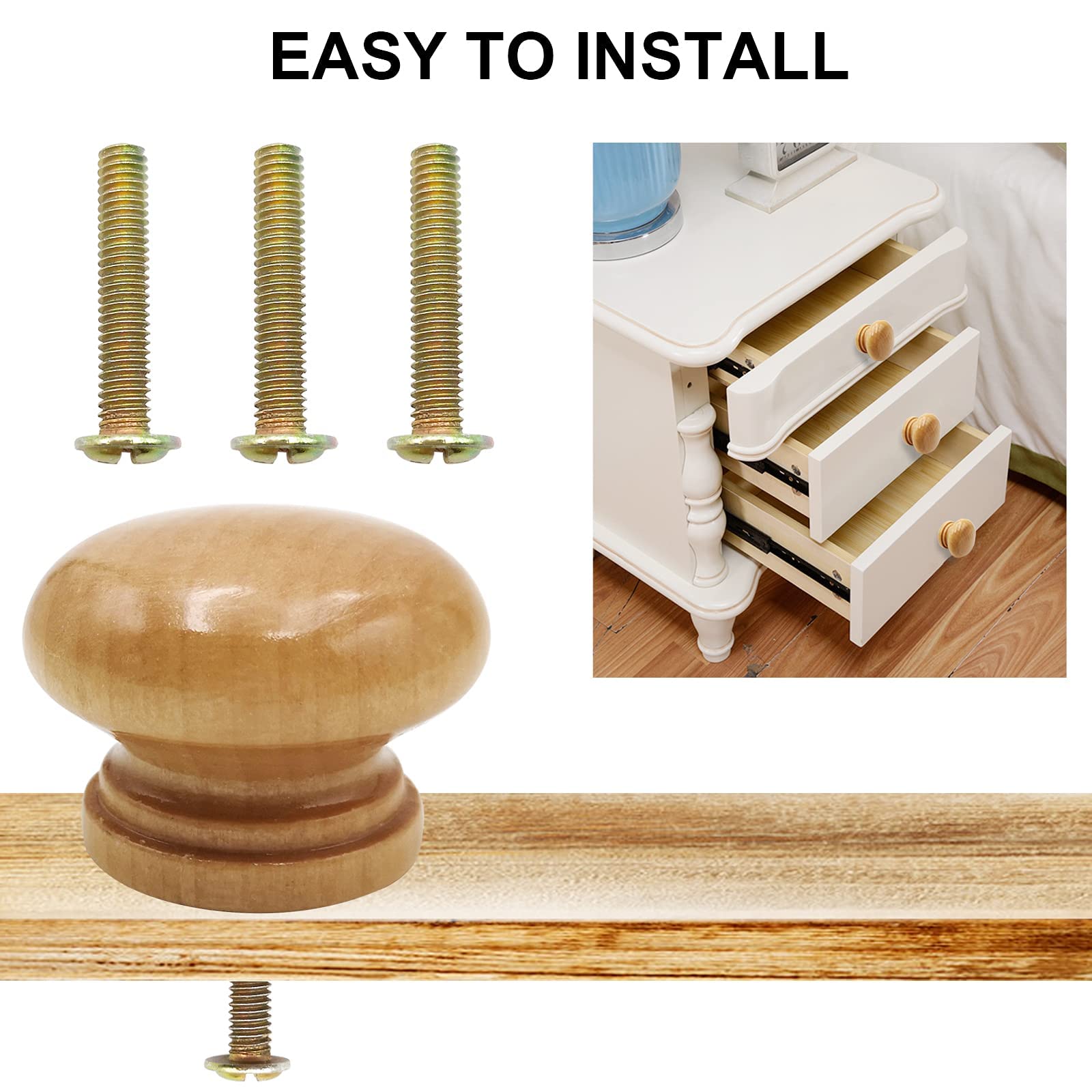 EASY TO INSTALL